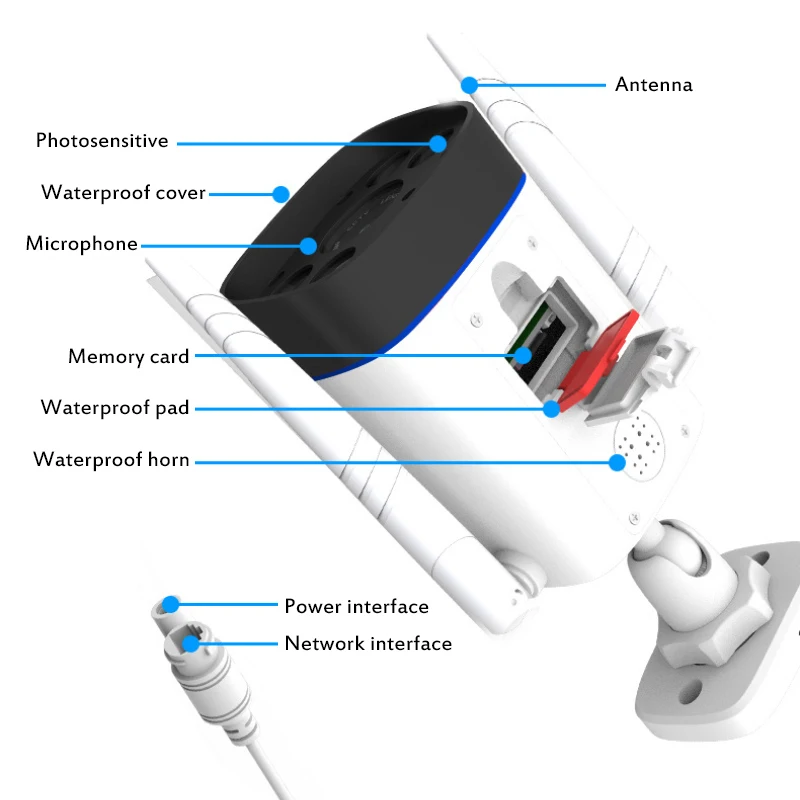 Antenna
Photosensitive
Waterproof cover
Microphone
Memory card
Waterproof pad
Waterproof horn
Power interface
Network interface