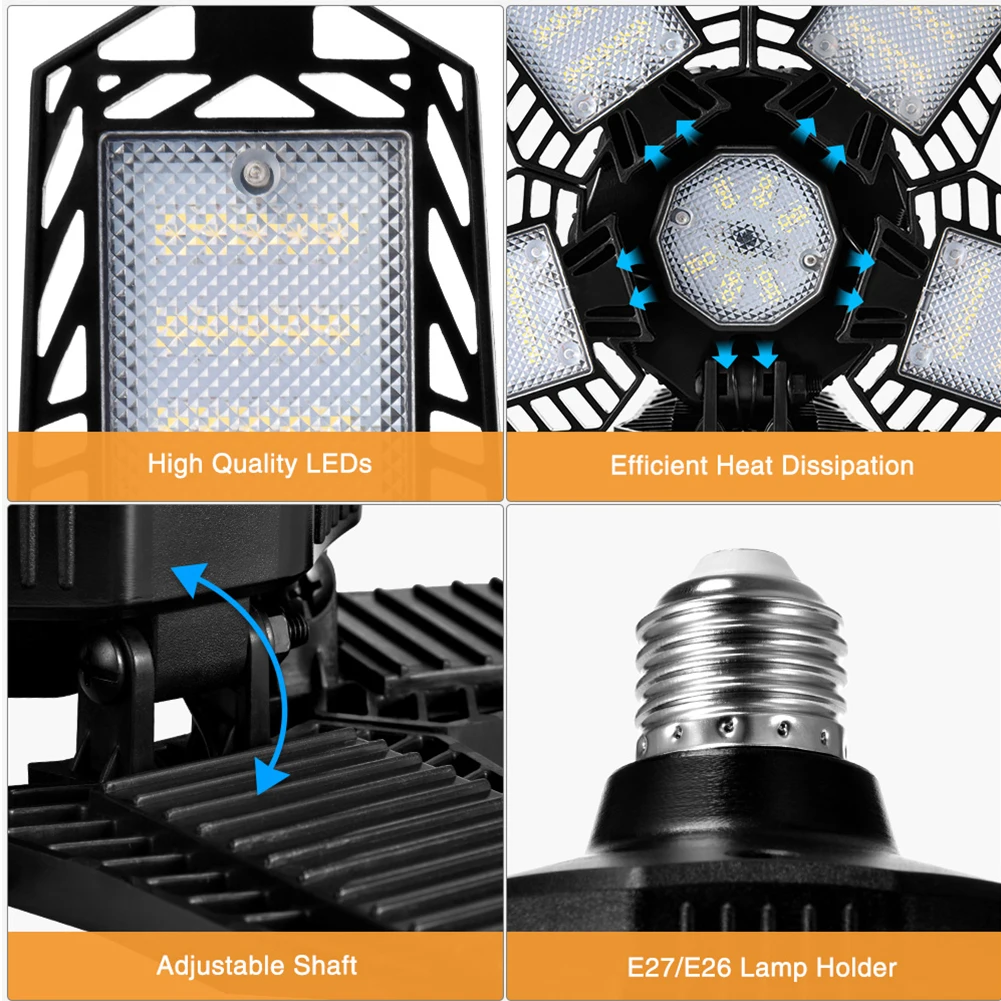 High Quality LEDs

Efficient Heat Dissipation

Adjustable Shaft

E27/E26 Lamp Holder