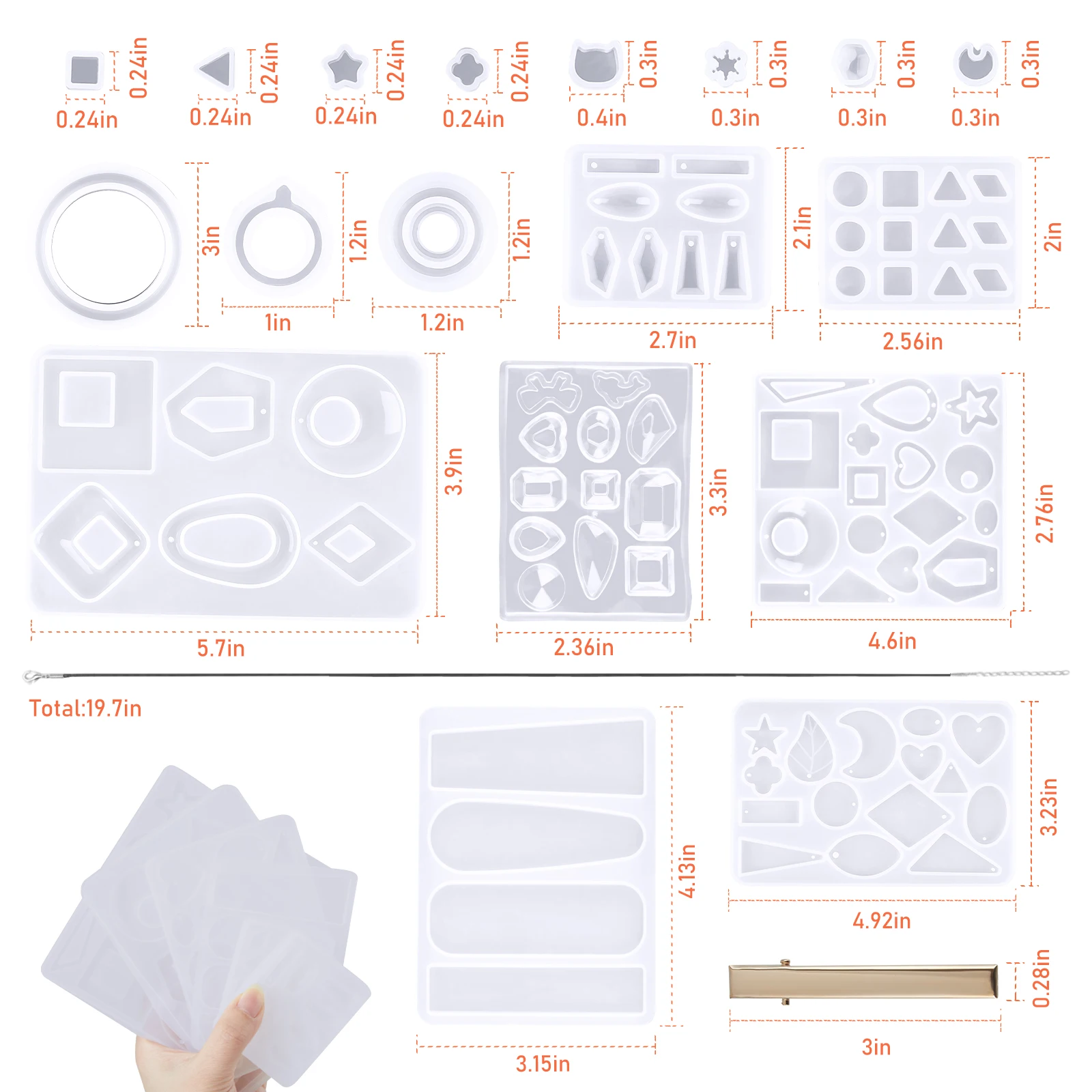 0.24in
0.24in
0.24in
0.24in
0.24in
0.24in
0.24in
0.24in
0.3in
0.4in
0.3in
0.3in
0.3in
0.3in
0.3in
0.3in

3in
1.2in
1in
1.2in
1.2in
2.1in
2.7in
2in
2.56in

3.9in
5.7in
3.3in
2.36in
2.76in
4.6in

Total:19.7in

4.13in
3.15in
3.23in
4.92in
0.28in
3in