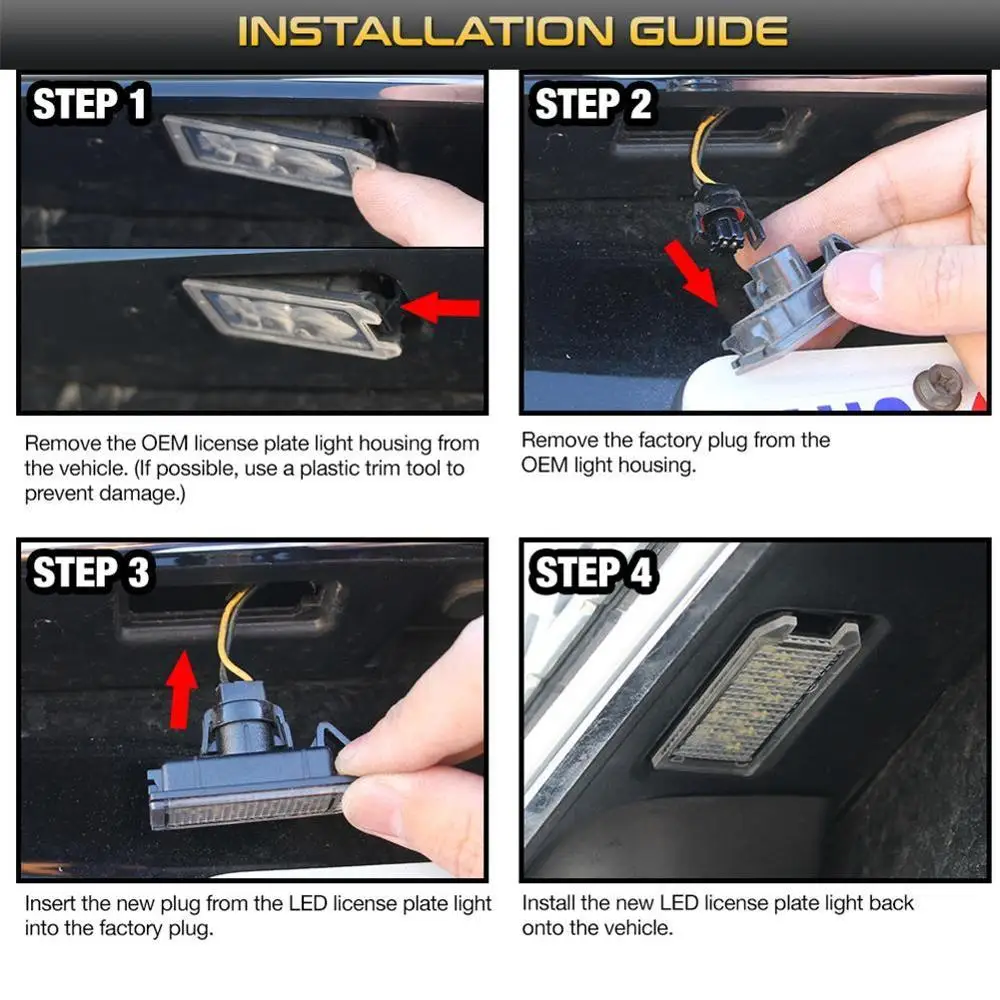 INSTALLATION GUIDE

STEP 1

Remove the OEM license plate light housing from the vehicle. (If possible, use a plastic trim tool to prevent damage.)

STEP 2

Remove the factory plug from the OEM light housing.

STEP 3

Insert the new plug from the LED license plate light into the factory plug.

STEP 4

Install the new LED license plate light back onto the vehicle.