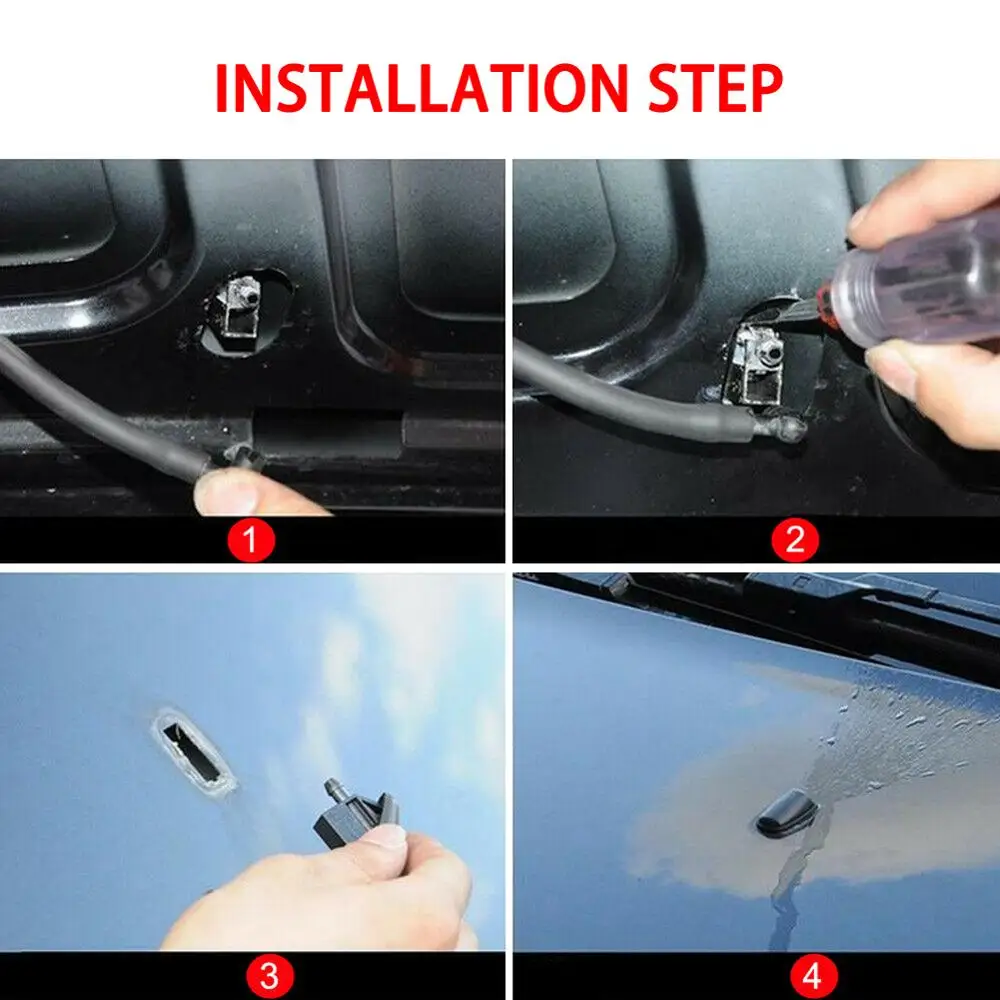 INSTALLATION STEP

1

2

3

4