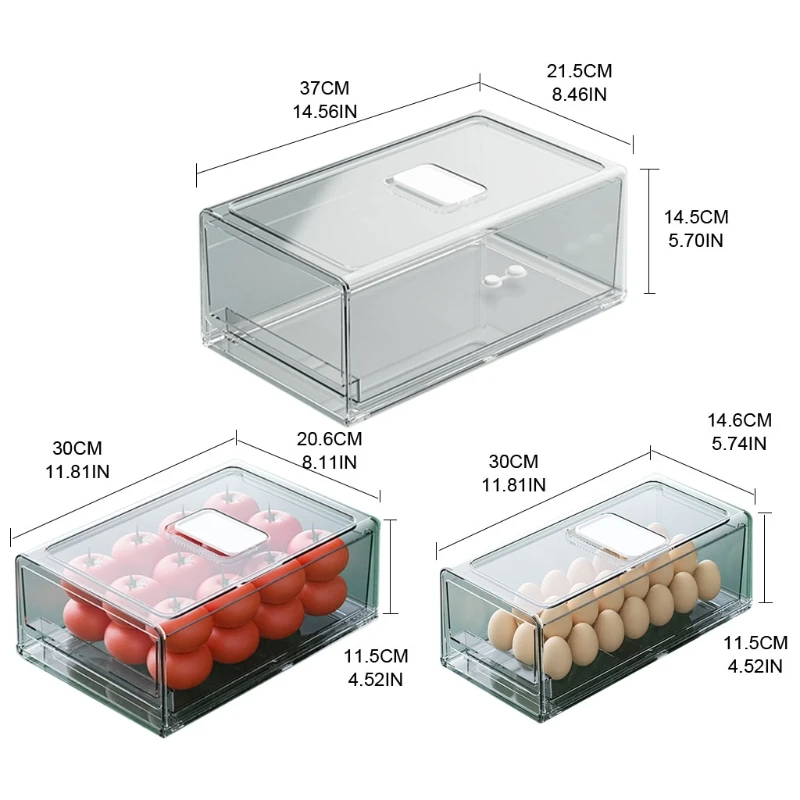 37CM
14.56IN

21.5CM
8.46IN

14.5CM
5.70IN

30CM
11.81IN

20.6CM
8.11IN

11.5CM
4.52IN

30CM
11.81IN

14.6CM
5.74IN

11.5CM
4.52IN