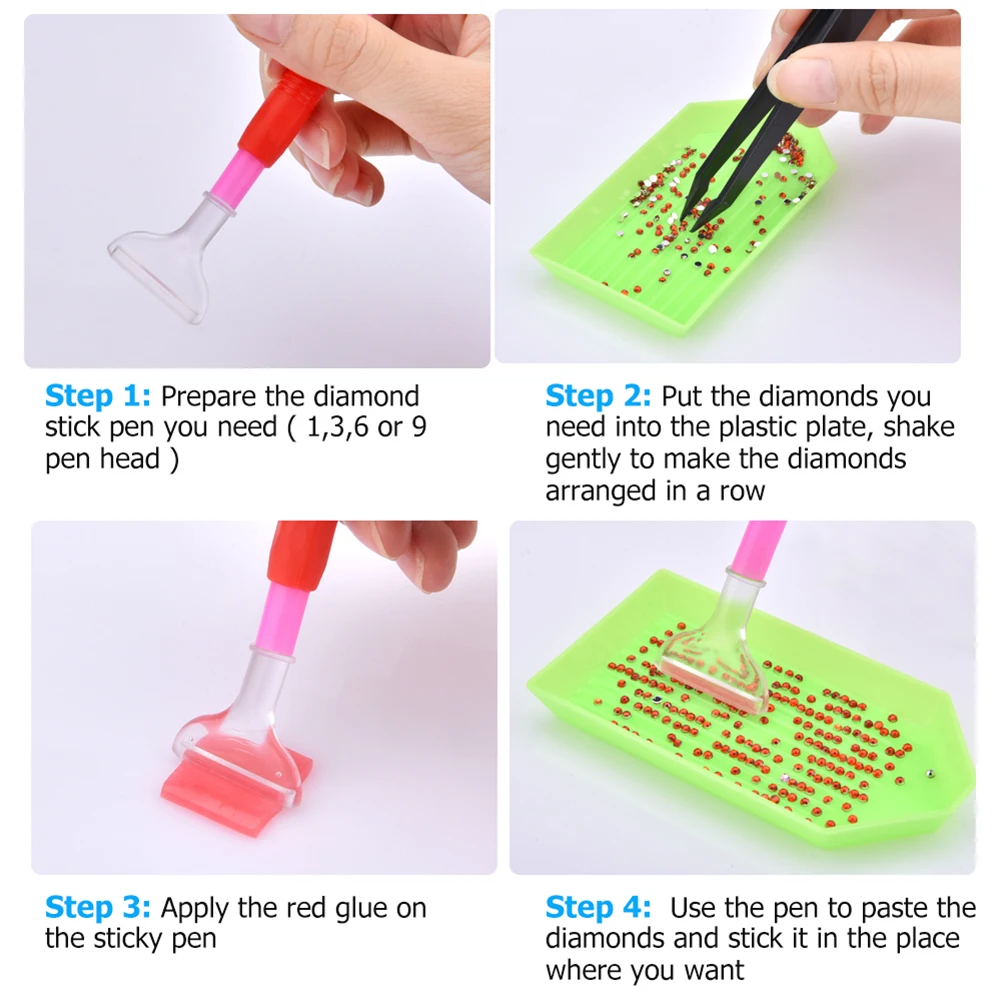 Step 1: Prepare the diamond stick pen you need ( 1,3,6 or 9 pen head )

Step 2: Put the diamonds you need into the plastic plate, shake gently to make the diamonds arranged in a row

Step 3: Apply the red glue on the sticky pen

Step 4: Use the pen to paste the diamonds and stick it in the place where you want