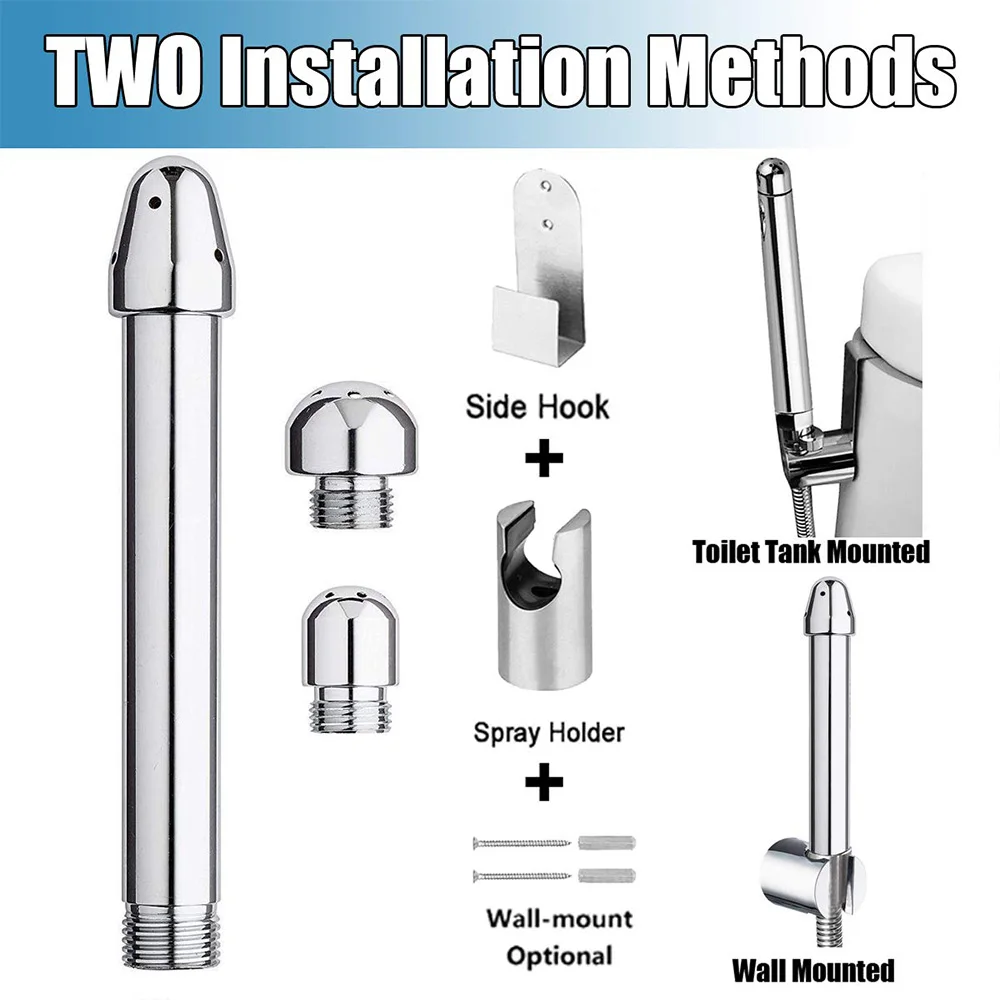 TWO Installation Methods

Side Hook

+

Spray Holder

+

Wall-mount Optional

Toilet Tank Mounted

Wall Mounted