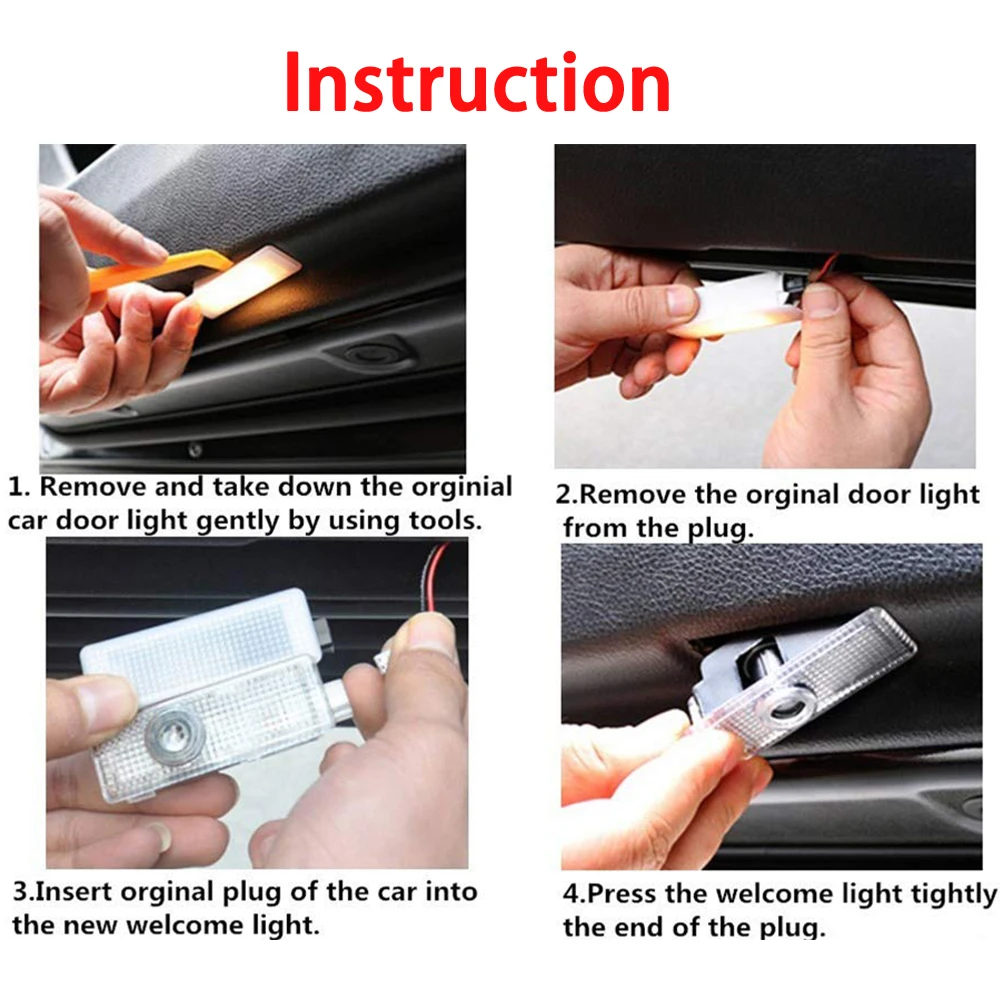 Instruction

1. Remove and take down the orginial car door light gently by using tools.

2.Remove the orginal door light from the plug.

3.Insert orginal plug of the car into the new welcome light.

4.Press the welcome light tightly the end of the plug.