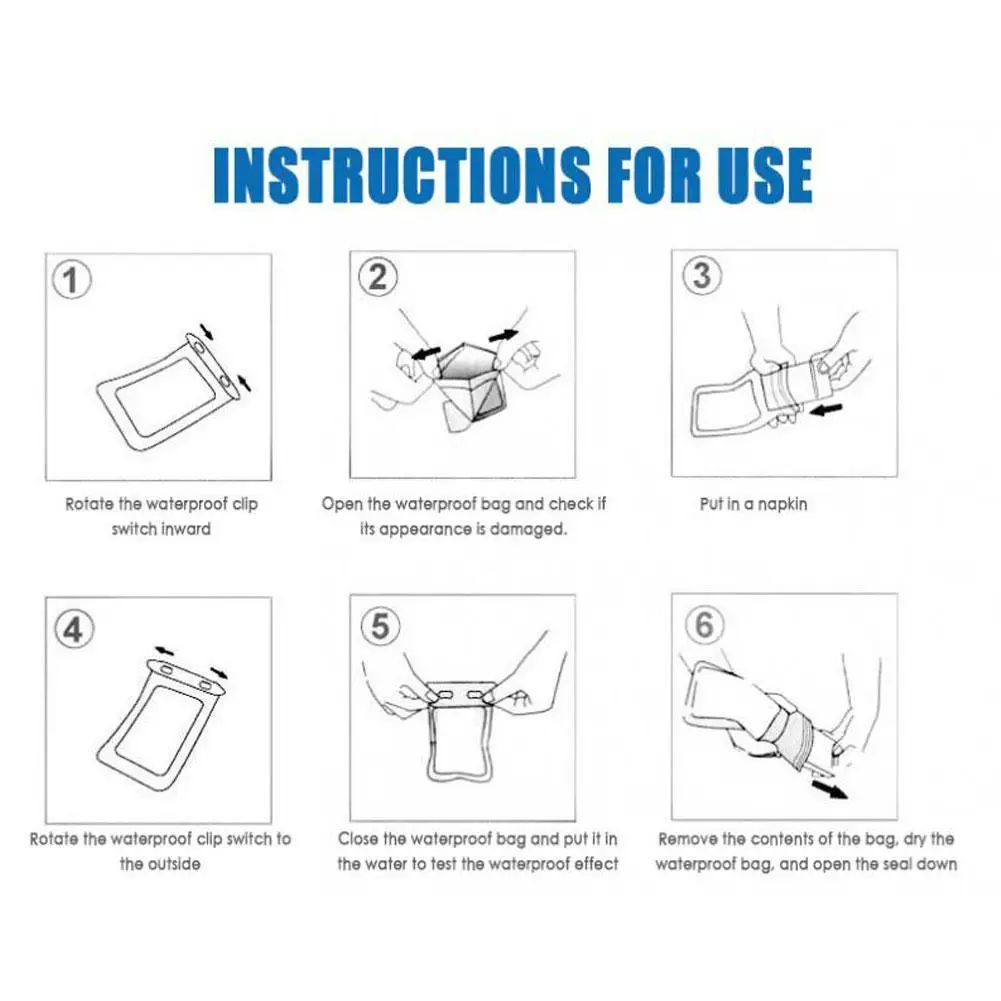 INSTRUCTIONS FOR USE

1

Rotate the waterproof clip switch inward

2

Open the waterproof bag and check if its appearance is damaged.

3

Put in a napkin

4

Rotate the waterproof clip switch to the outside

5

Close the waterproof bag and put it in the water to test the waterproof effect

6

Remove the contents of the bag, dry the waterproof bag, and open the seal down