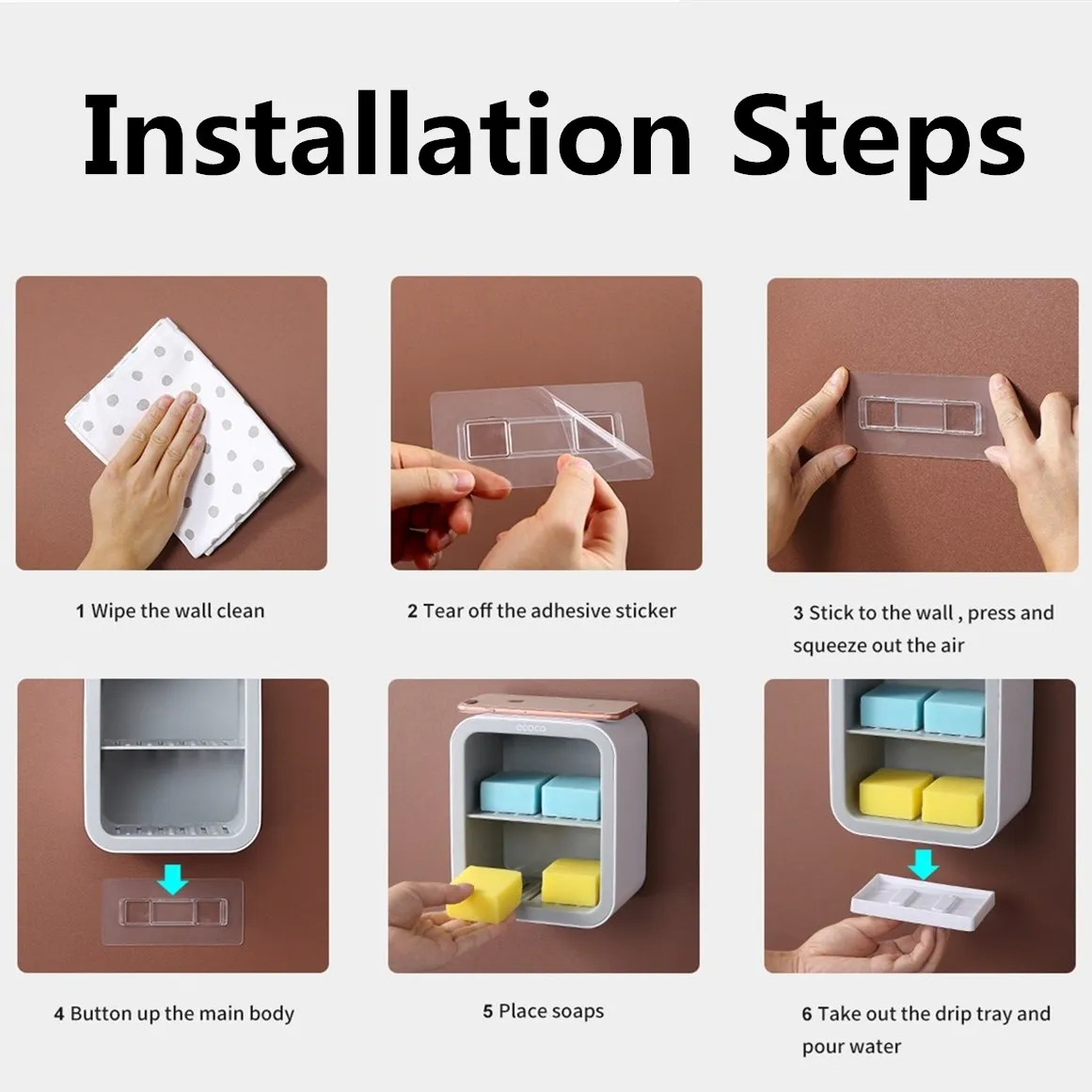 Installation Steps

1 Wipe the wall clean

2 Tear off the adhesive sticker

3 Stick to the wall , press and squeeze out the air

4 Button up the main body

ecoco

5 Place soaps

6 Take out the drip tray and pour water