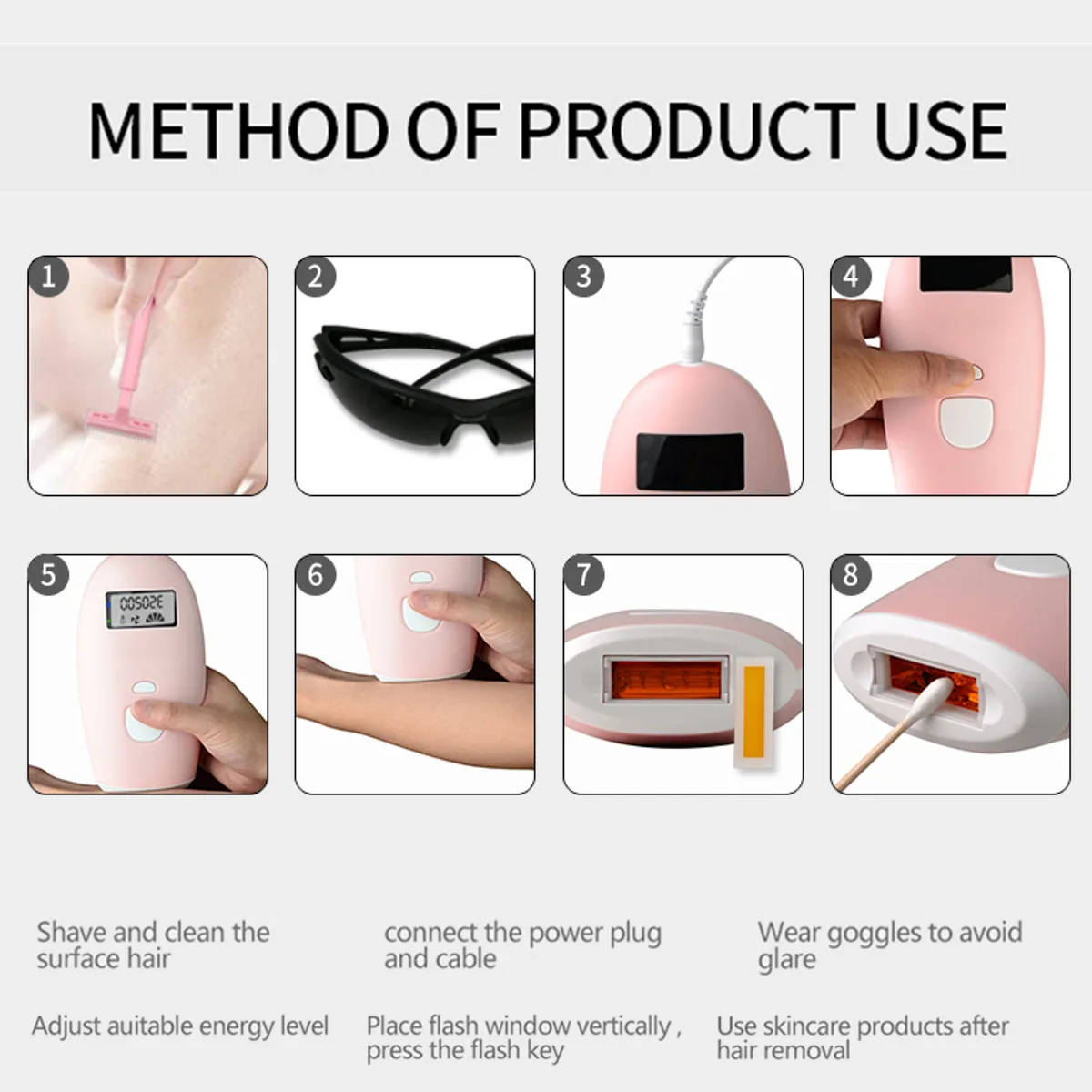 METHOD OF PRODUCT USE

1

2

3

4

5

00502E

6

7

8

Shave and clean the surface hair

connect the power plug and cable

Wear goggles to avoid glare

Adjust auitable energy level

Place flash window vertically , press the flash key

Use skincare products after hair removal