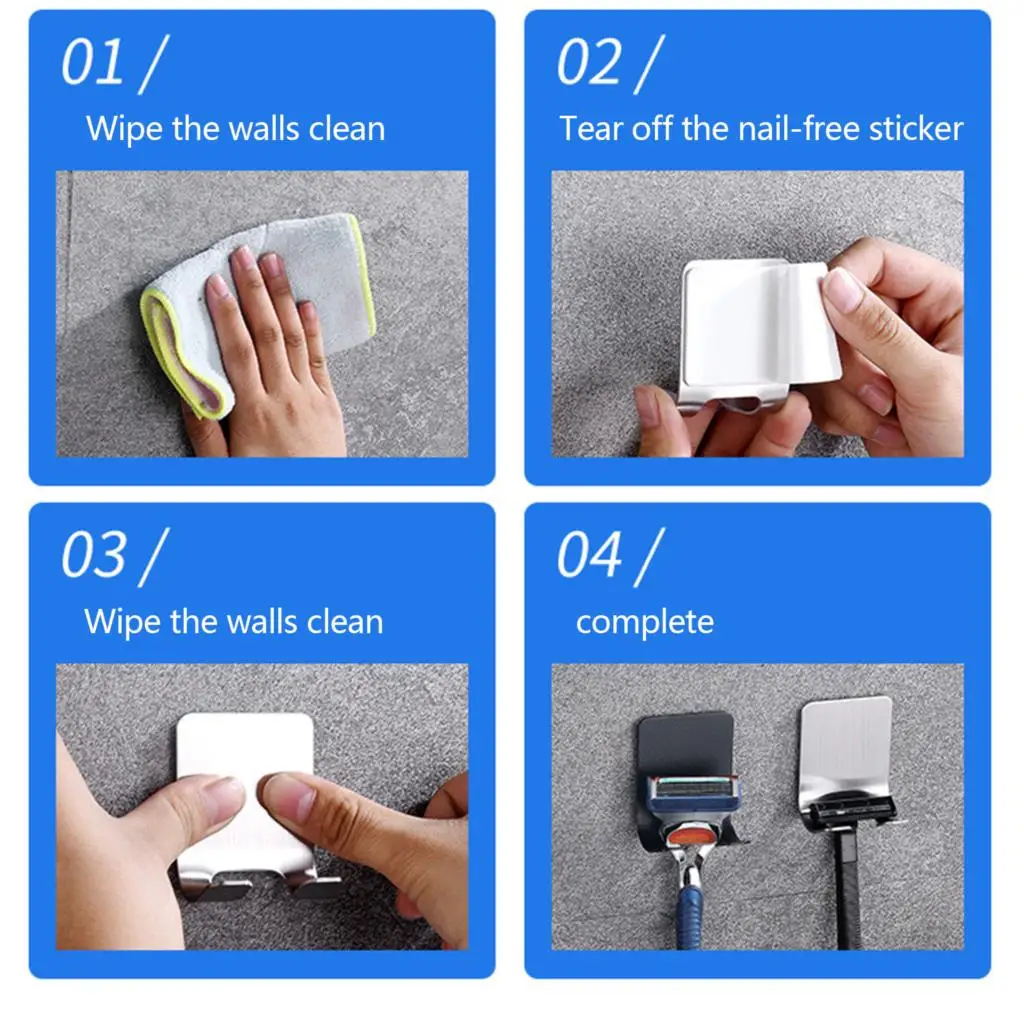 01 /
Wipe the walls clean

02 /
Tear off the nail-free sticker

03 /
Wipe the walls clean

04 /
complete