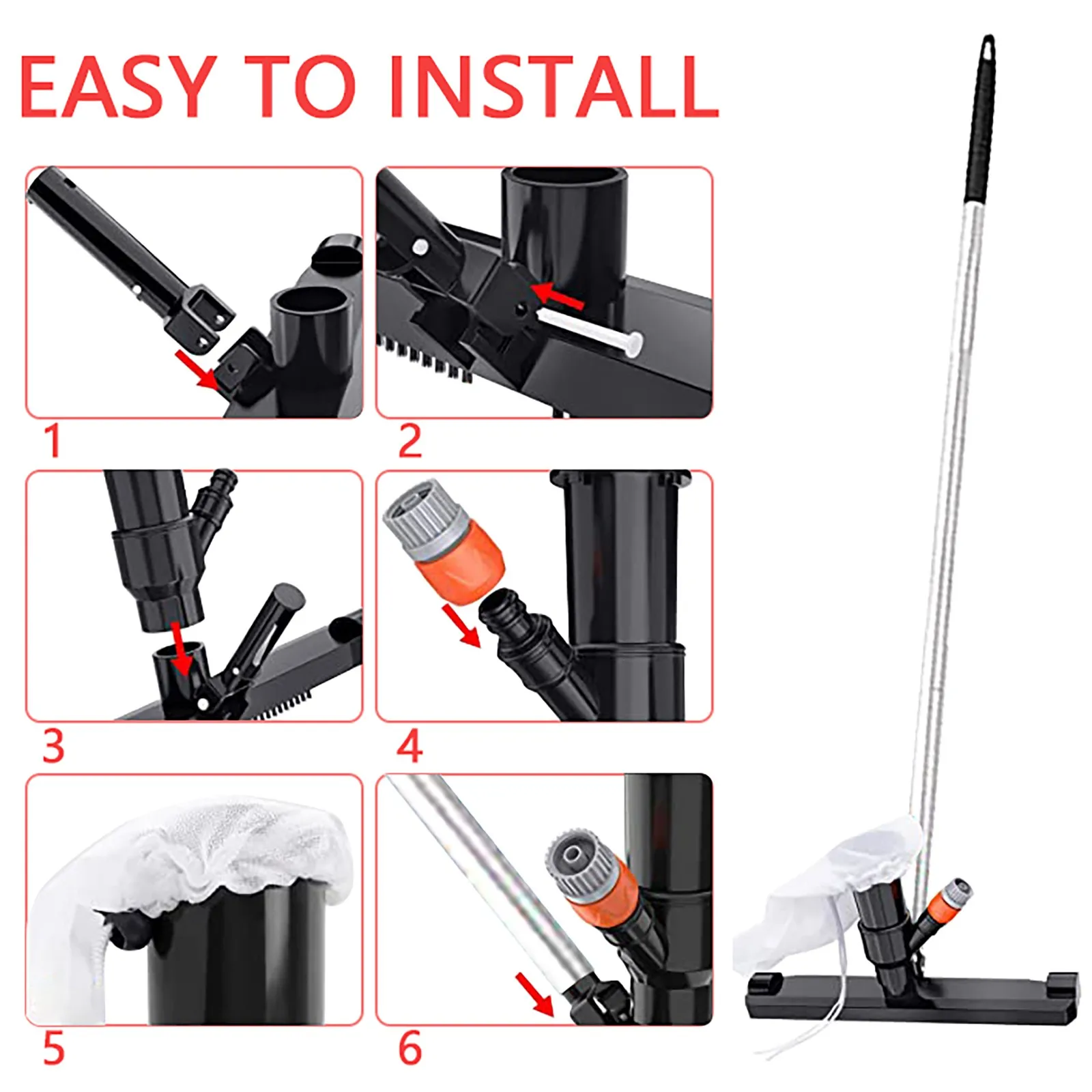 EASY TO INSTALL

1

2

3

4

5

6