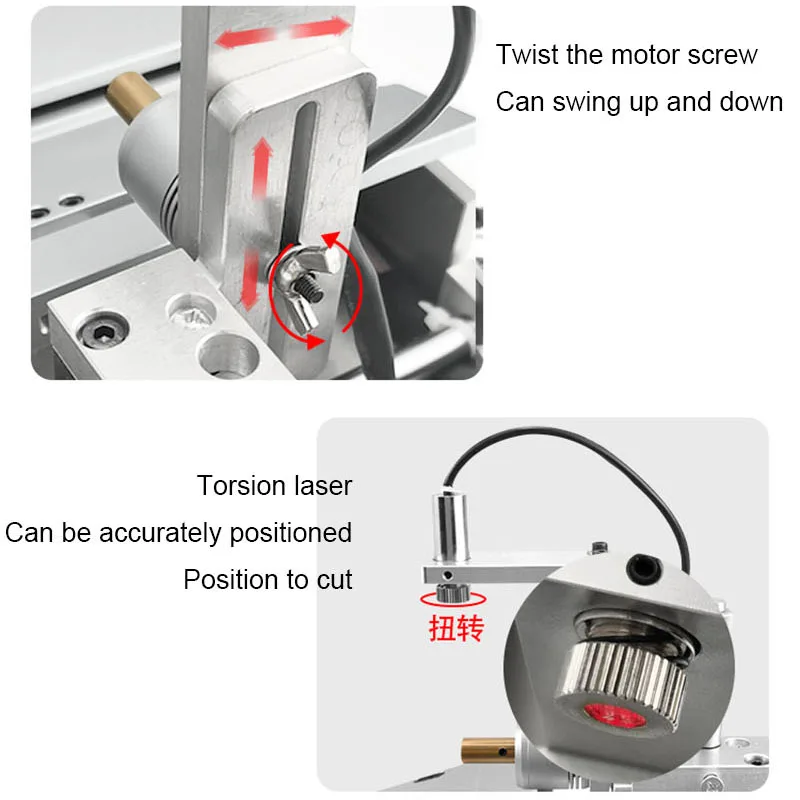 Twist the motor screw
Can swing up and down

Torsion laser
Can be accurately positioned
Position to cut

扭转