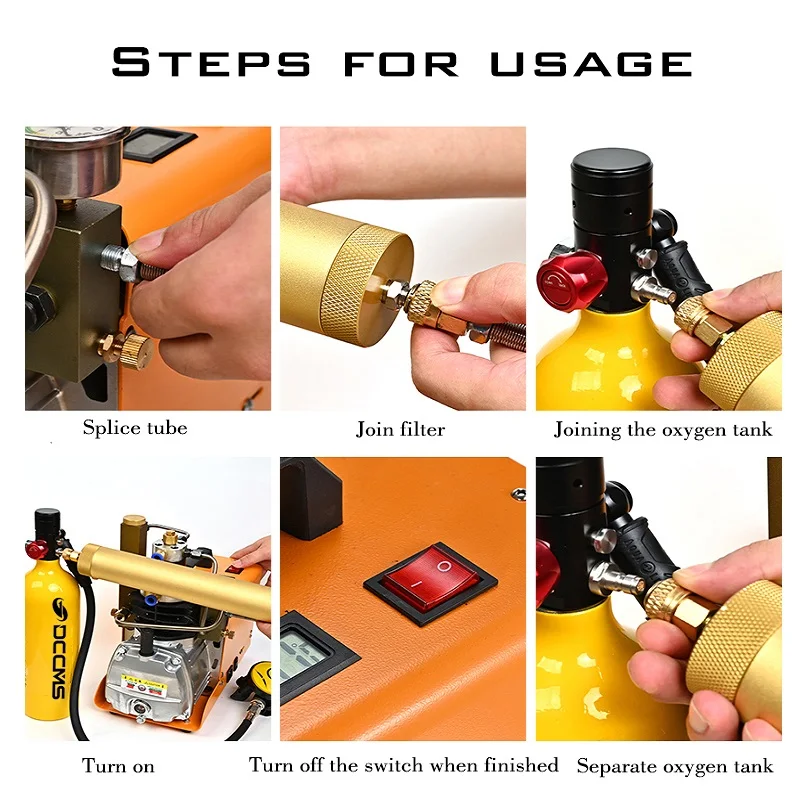 STEPS FOR USAGE

Splice tube

Join filter

Joining the oxygen tank

DCCMS

Turn on

Turn off the switch when finished

Separate oxygen tank