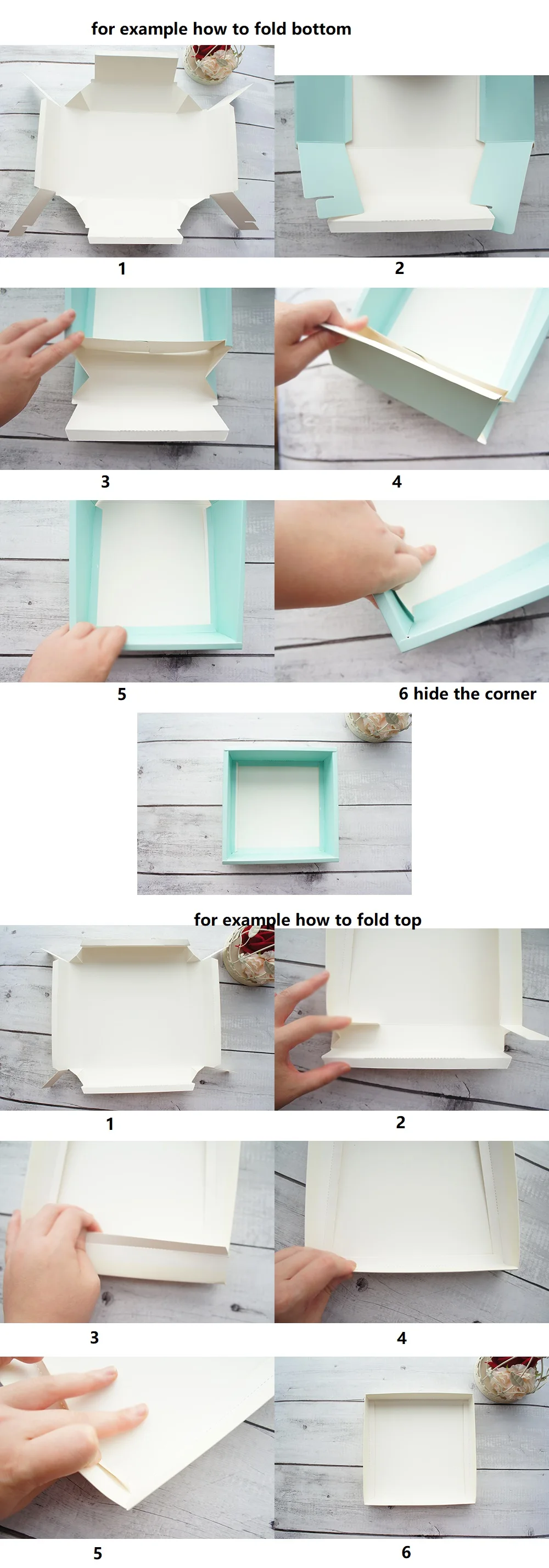 for example how to fold bottom

1

2

3

4

5

6 hide the corner

for example how to fold top

1

2

3

4

5

6