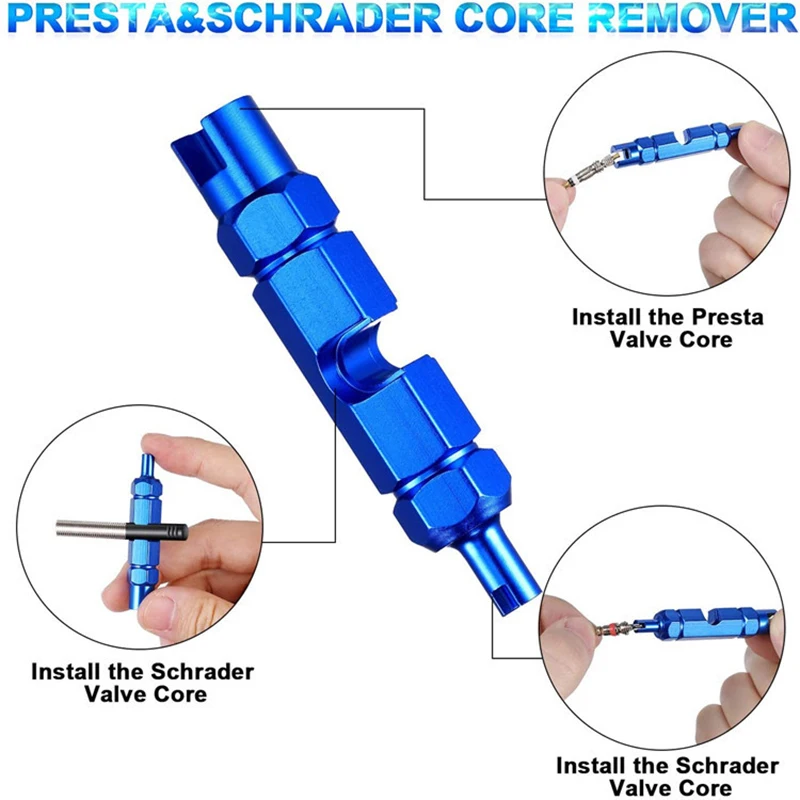 PRESTA&SCHRADER CORE REMOVER

Install the Presta Valve Core

Install the Schrader Valve Core

Install the Schrader Valve Core