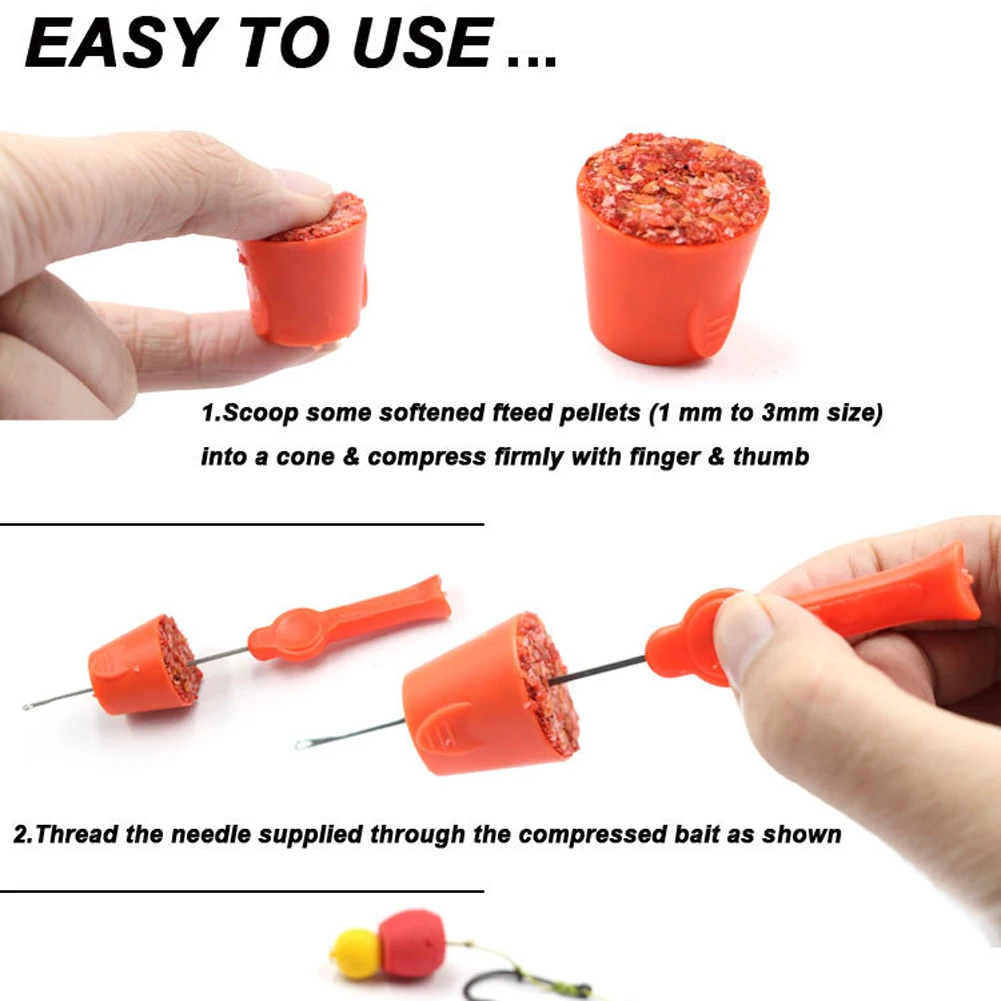 EASY TO USE ...

1.Scoop some softened fteed pellets (1 mm to 3mm size) into a cone & compress firmly with finger & thumb

2.Thread the needle supplied through the compressed bait as shown