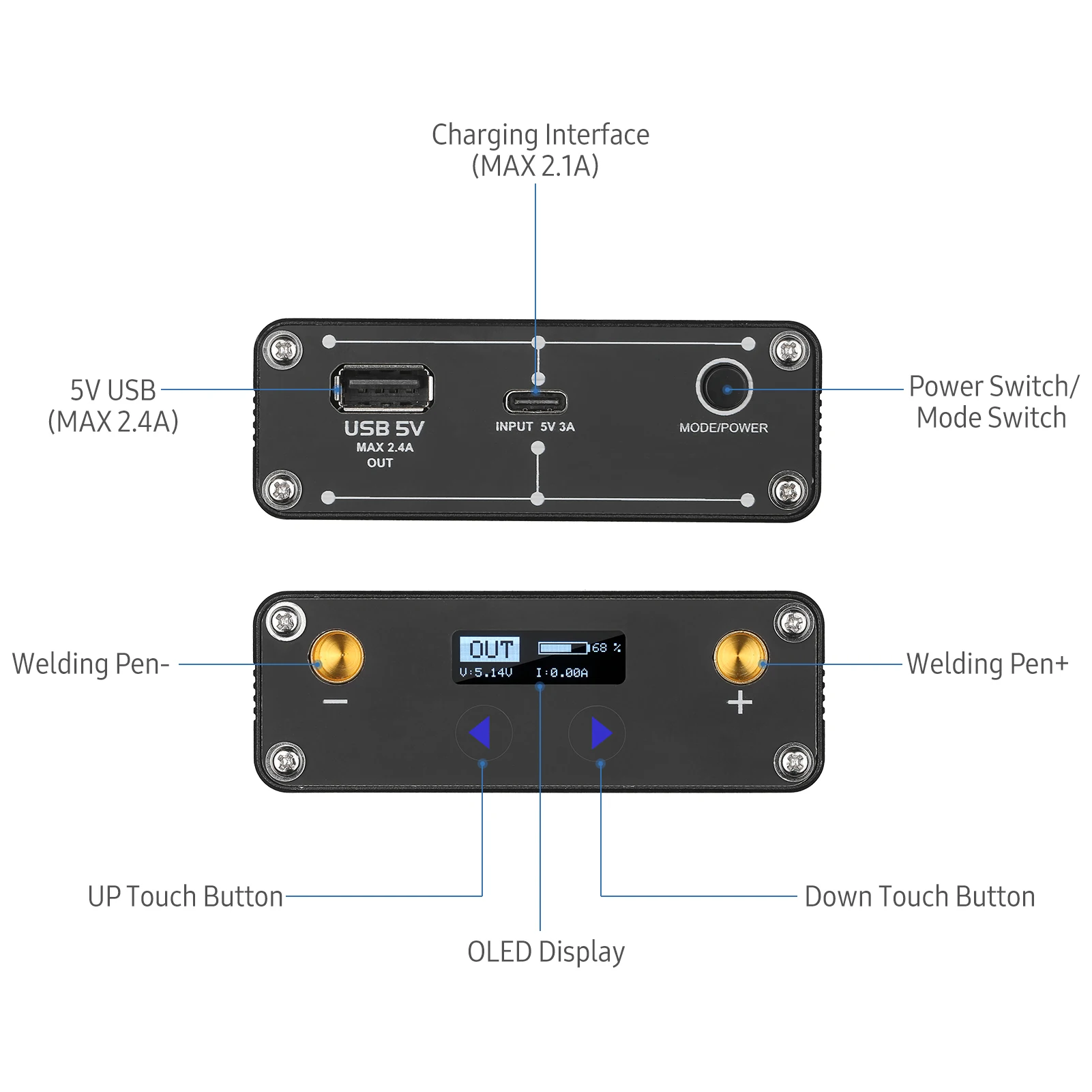 Charging Interface
(MAX 2.1A)

5V USB
(MAX 2.4A)

USB 5V
MAX 2.4A
OUT

INPUT 5V 3A

MODE/POWER

Power Switch/
Mode Switch

Welding Pen-

OUT 68 %
V:5.14V I:0.00A

Welding Pen+

−

+

UP Touch Button

Down Touch Button

OLED Display