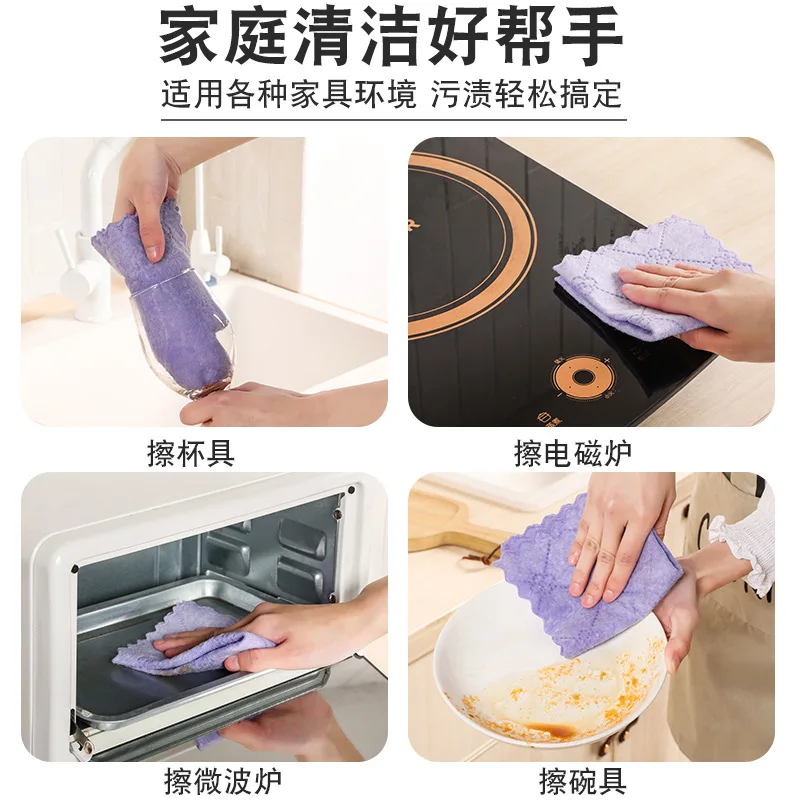 家庭清洁好帮手
适用各种家具环境 污渍轻松搞定

擦杯具

擦电磁炉

擦微波炉

擦碗具