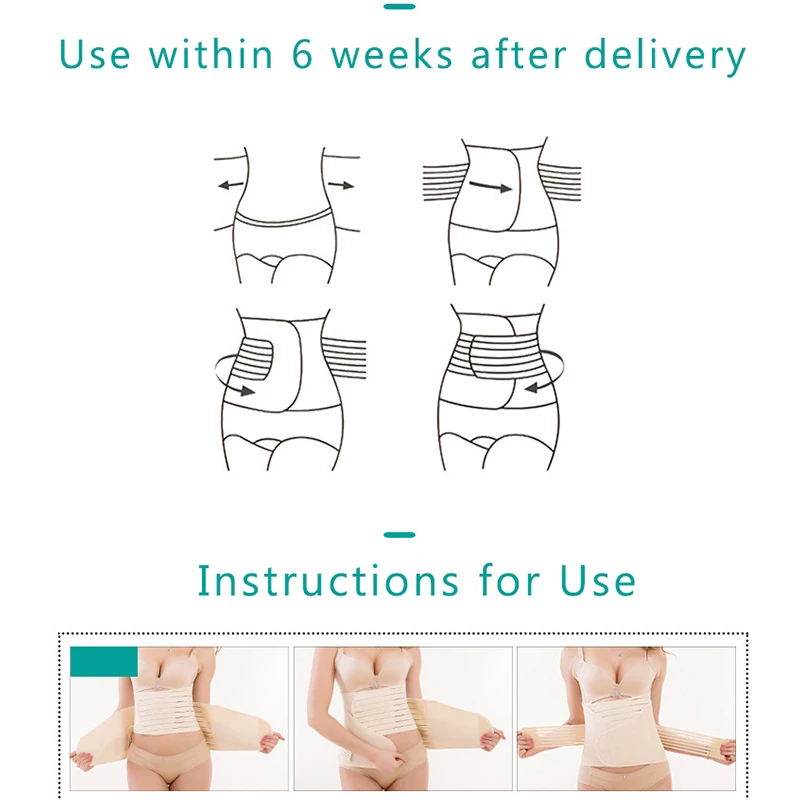 Use within 6 weeks after delivery

Instructions for Use