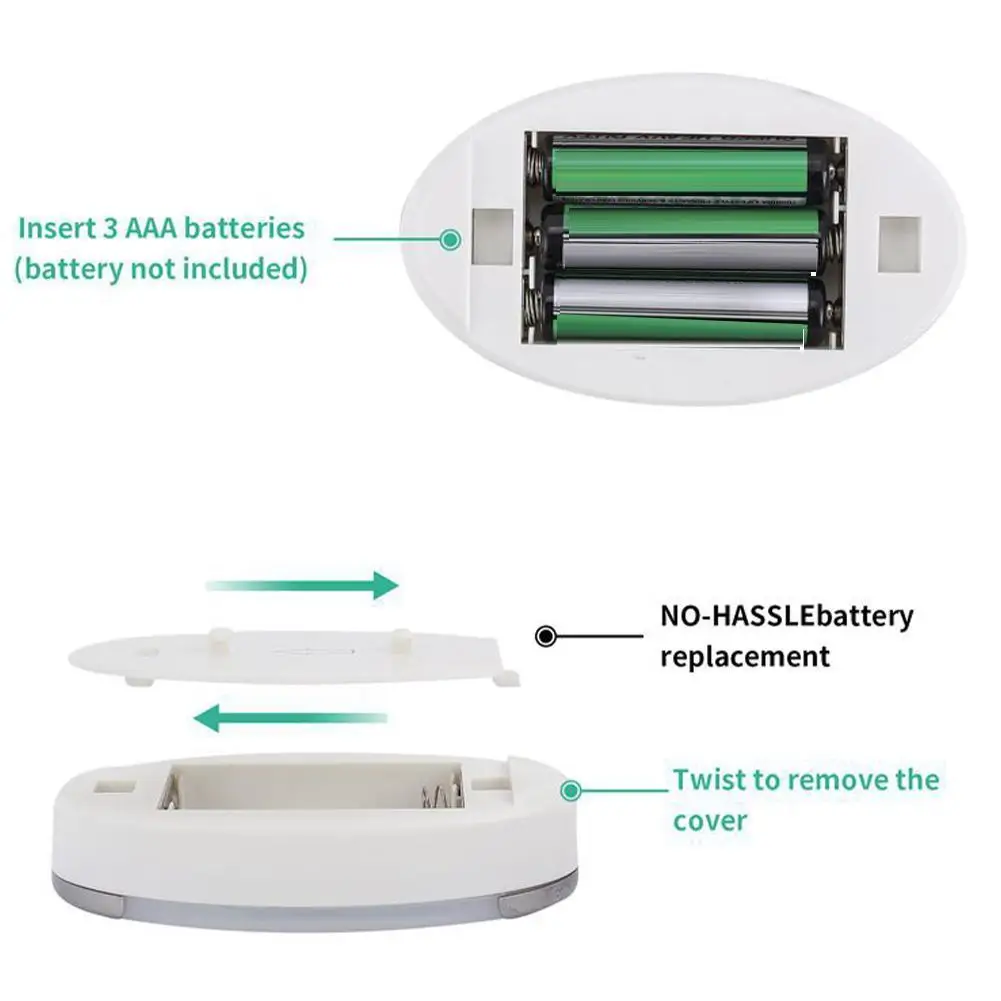 Insert 3 AAA batteries
(battery not included)

NO-HASSLEbattery
replacement

Twist to remove the
cover