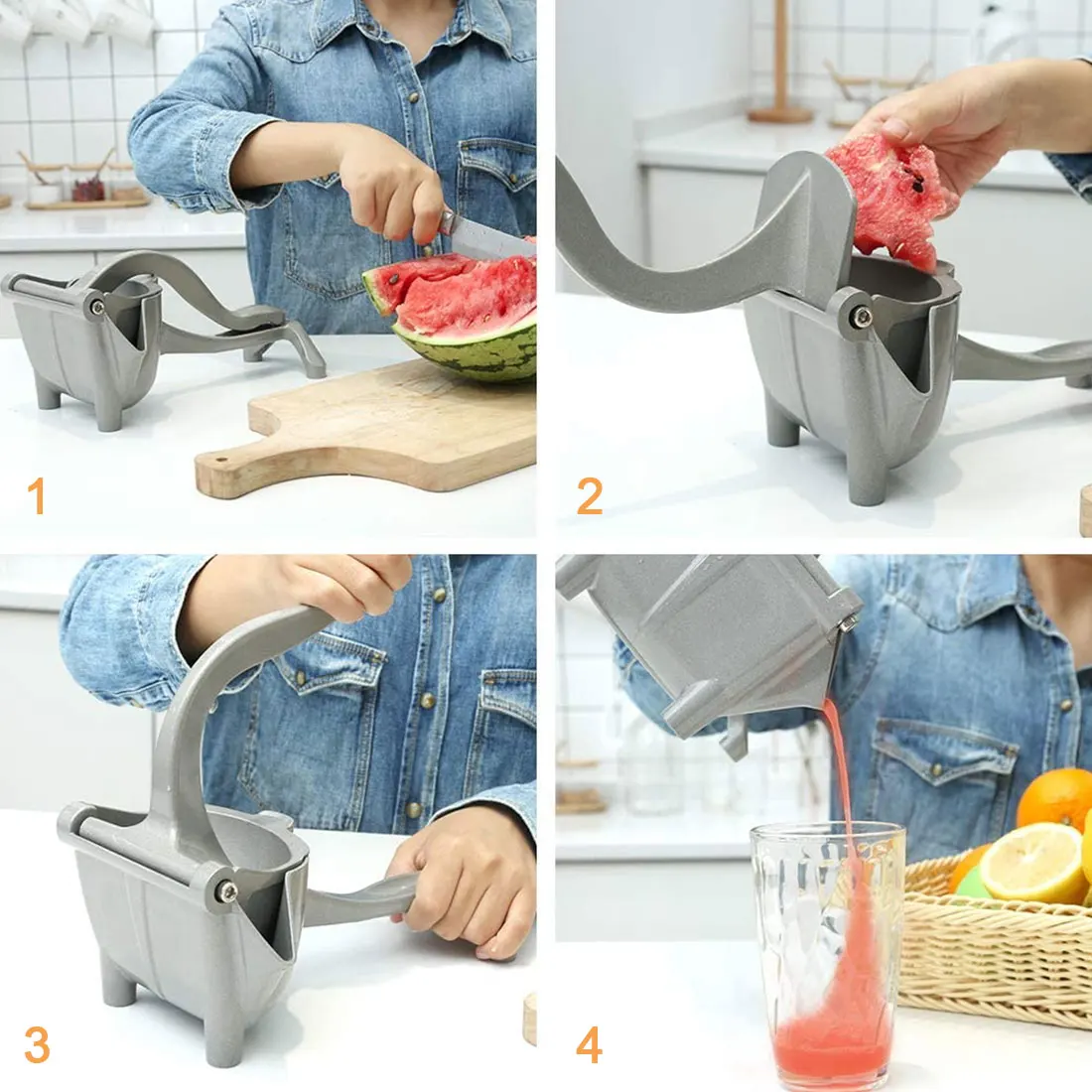 1

2

3

4