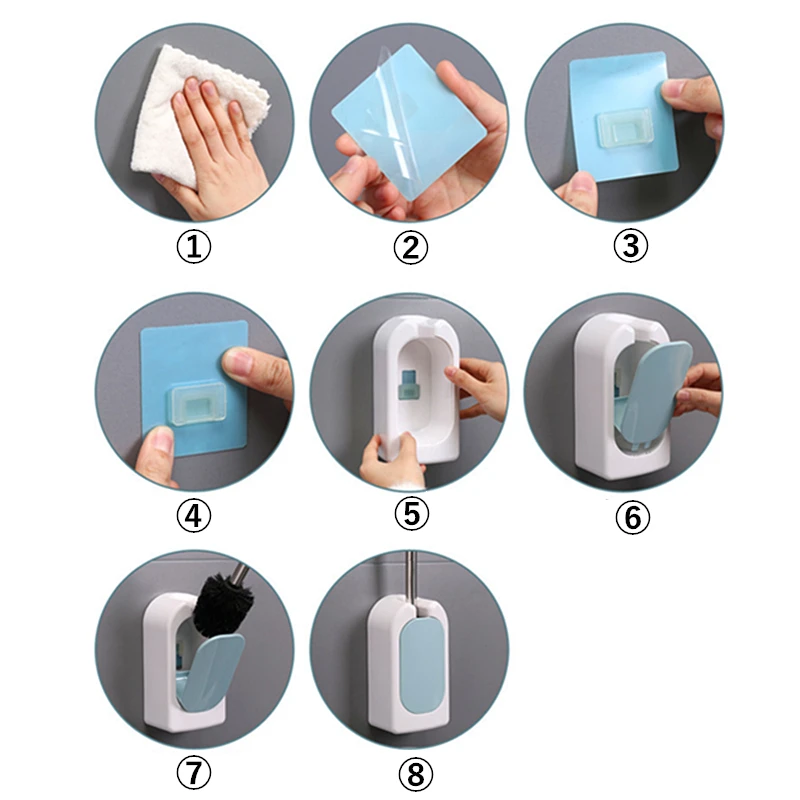 ①
②
③
④
⑤
⑥
⑦
⑧