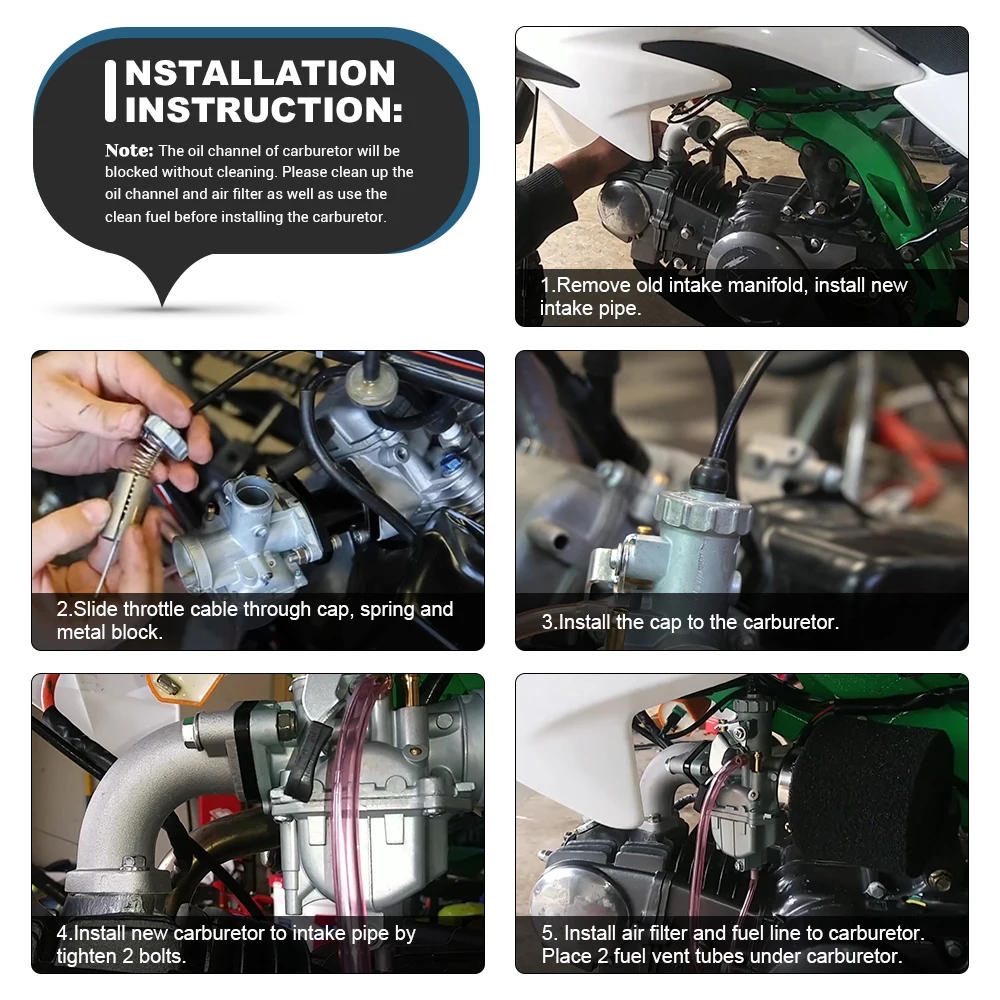 INSTALLATION INSTRUCTION:

Note: The oil channel of carburetor will be blocked without cleaning. Please clean up the oil channel and air filter as well as use the clean fuel before installing the carburetor.

1.Remove old intake manifold, install new intake pipe.

2.Slide throttle cable through cap, spring and metal block.

3.Install the cap to the carburetor.

4.Install new carburetor to intake pipe by tighten 2 bolts.

5. Install air filter and fuel line to carburetor. Place 2 fuel vent tubes under carburetor.