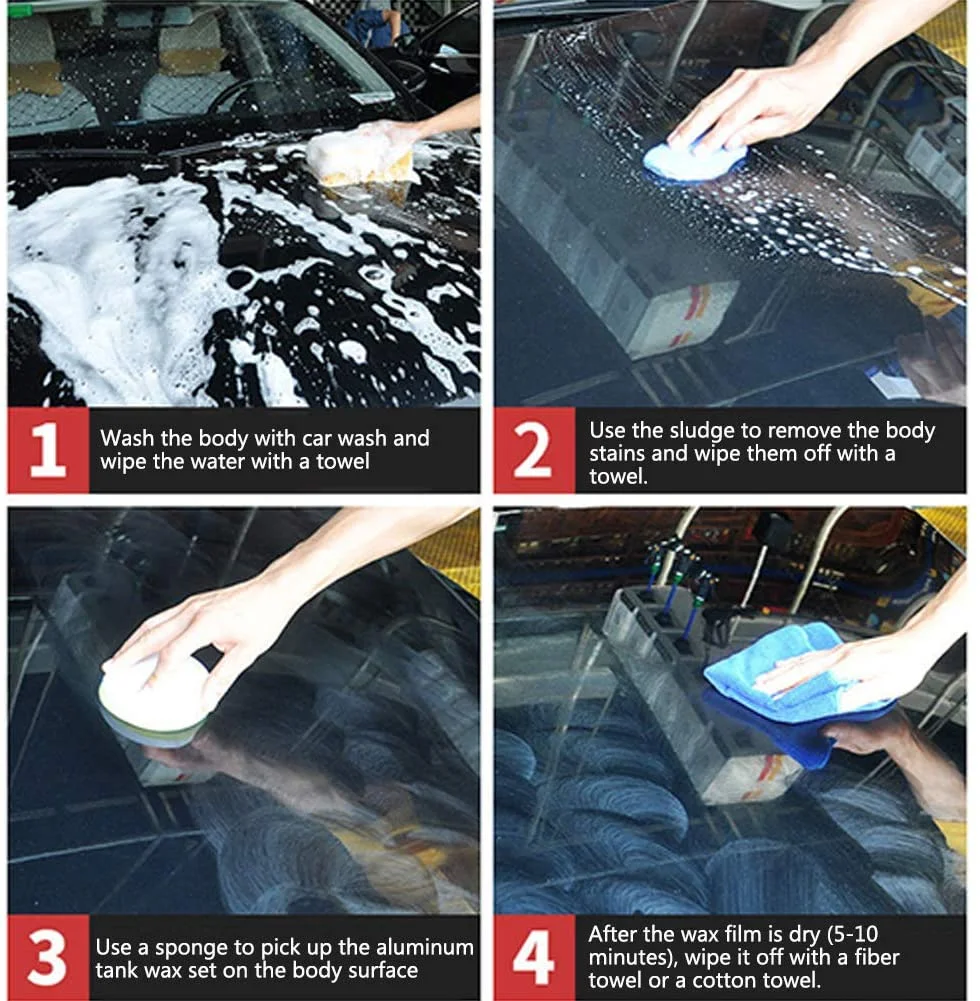 1
Wash the body with car wash and wipe the water with a towel

2
Use the sludge to remove the body stains and wipe them off with a towel.

3
Use a sponge to pick up the aluminum tank wax set on the body surface

4
After the wax film is dry (5-10 minutes), wipe it off with a fiber towel or a cotton towel.