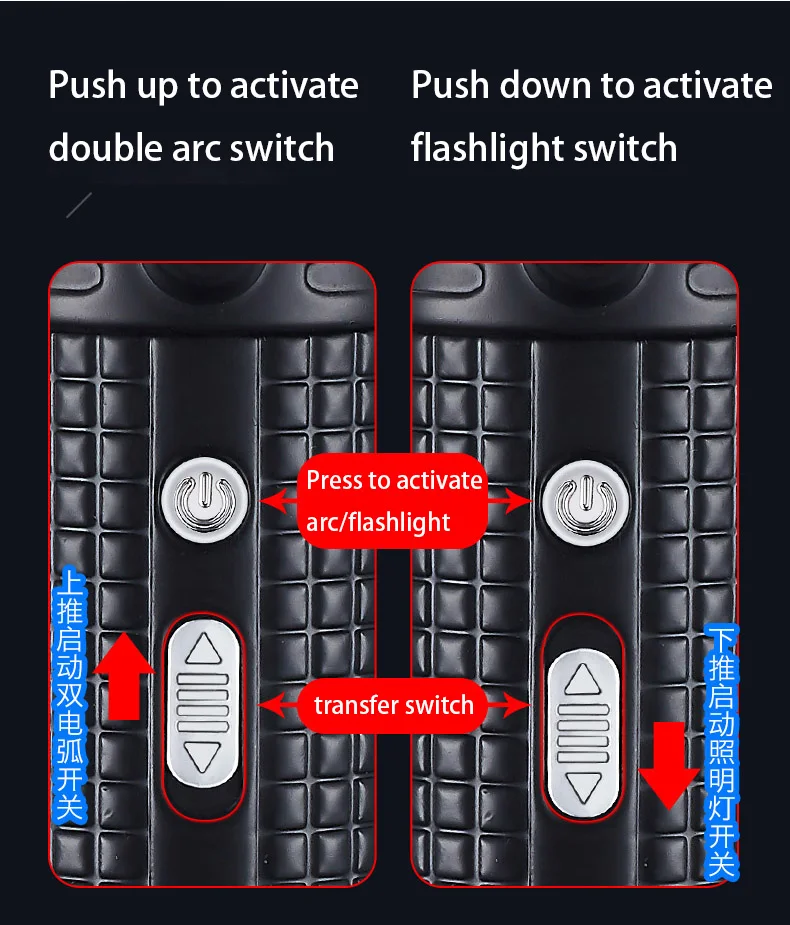 Push up to activate double arc switch

Push down to activate flashlight switch

Press to activate arc/flashlight

上推启动双电弧开关

transfer switch

下推启动照明灯开关