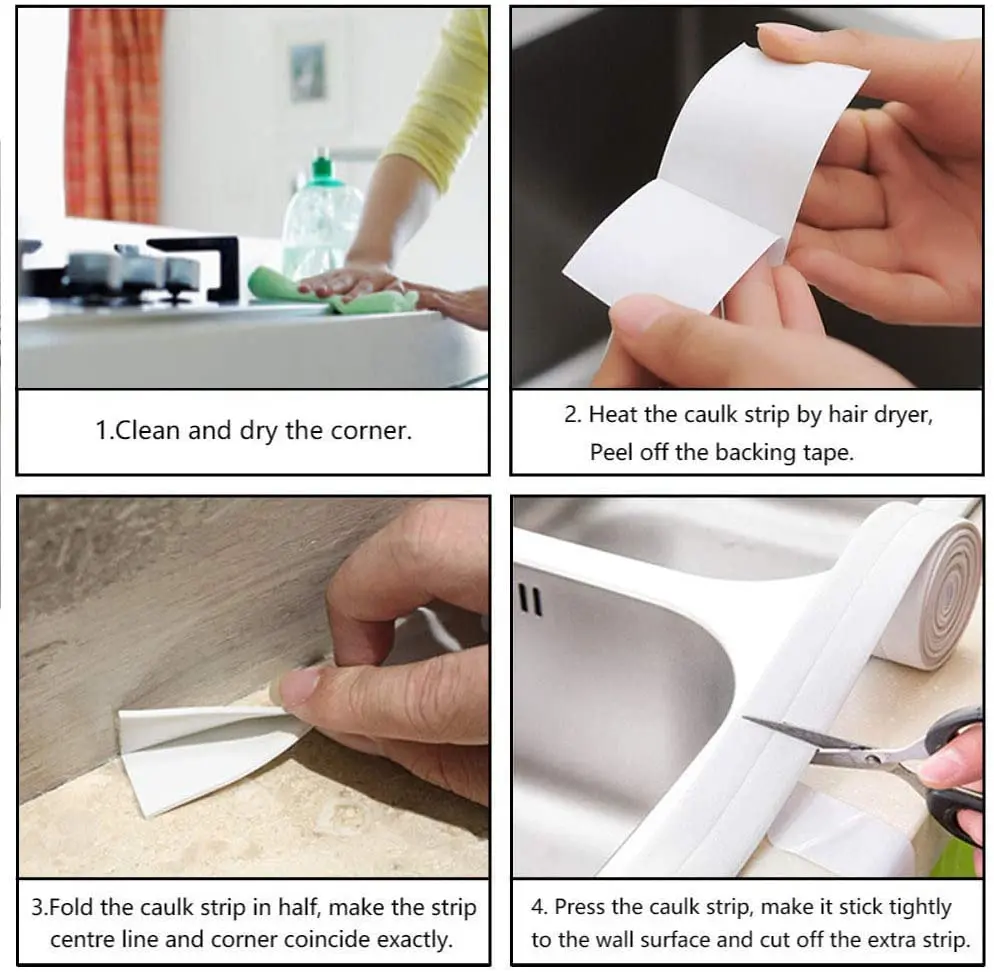 1.Clean and dry the corner.

2. Heat the caulk strip by hair dryer, Peel off the backing tape.

3.Fold the caulk strip in half, make the strip centre line and corner coincide exactly.

4. Press the caulk strip, make it stick tightly to the wall surface and cut off the extra strip.