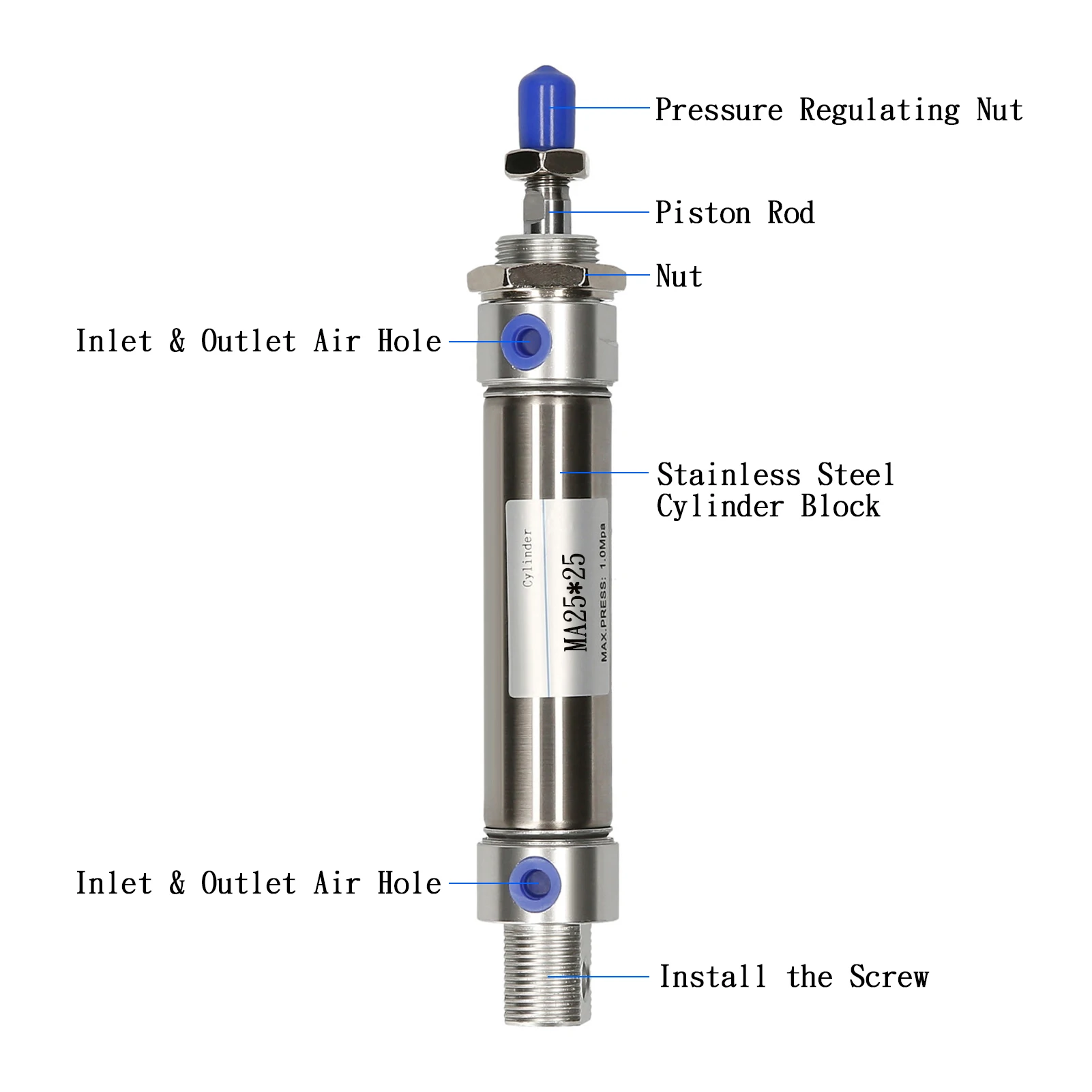 Pressure Regulating Nut

Piston Rod

Nut

Inlet & Outlet Air Hole

Stainless Steel
Cylinder Block

Cylinder

MA25*25

MAX.PRESS: 1.0Mpa

Inlet & Outlet Air Hole

Install the Screw