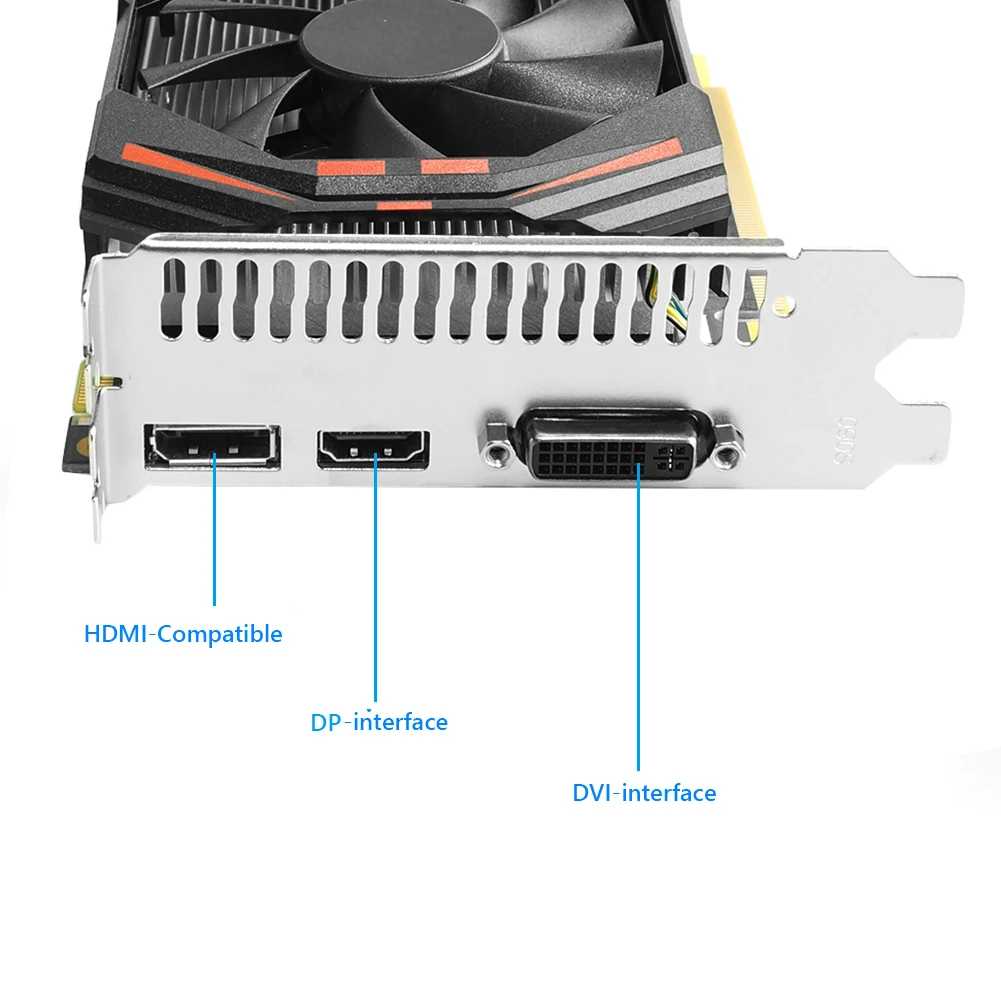 S060

HDMI-Compatible

DP-interface

DVI-interface