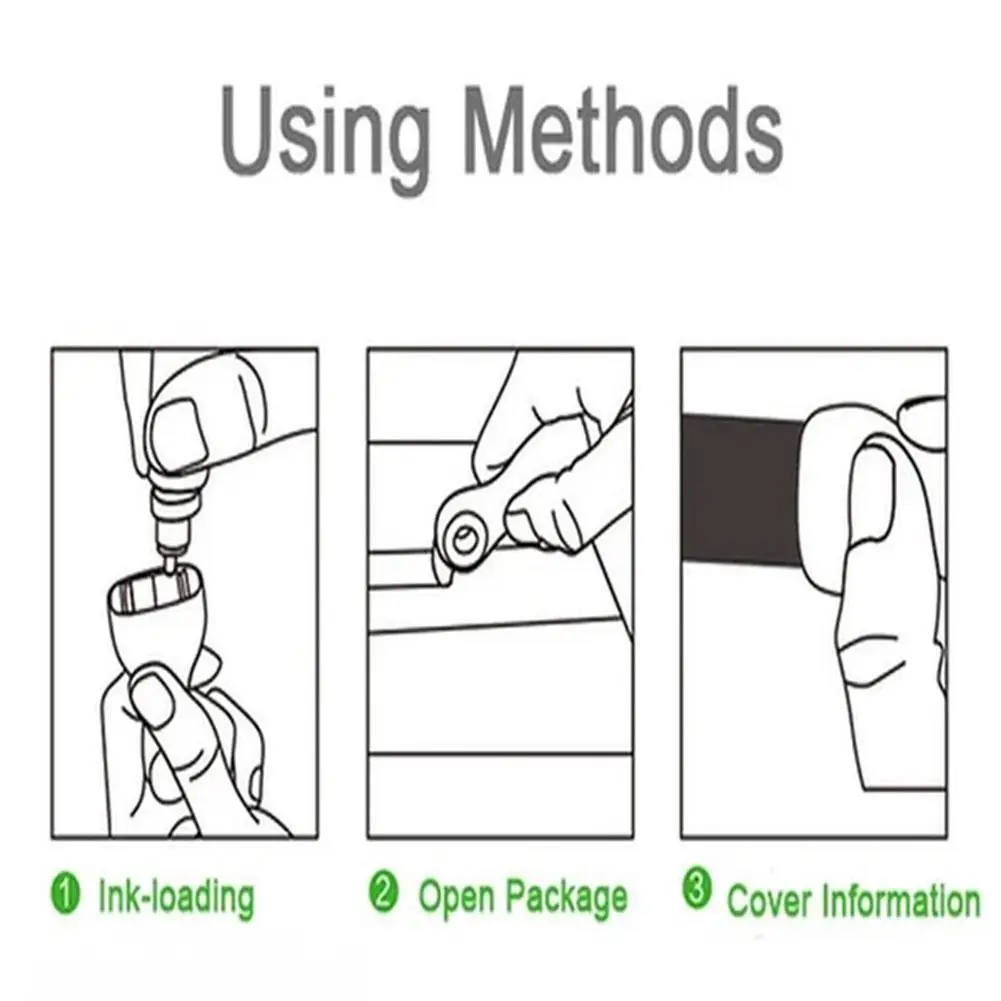 Using Methods

① Ink-loading

② Open Package

③ Cover Information