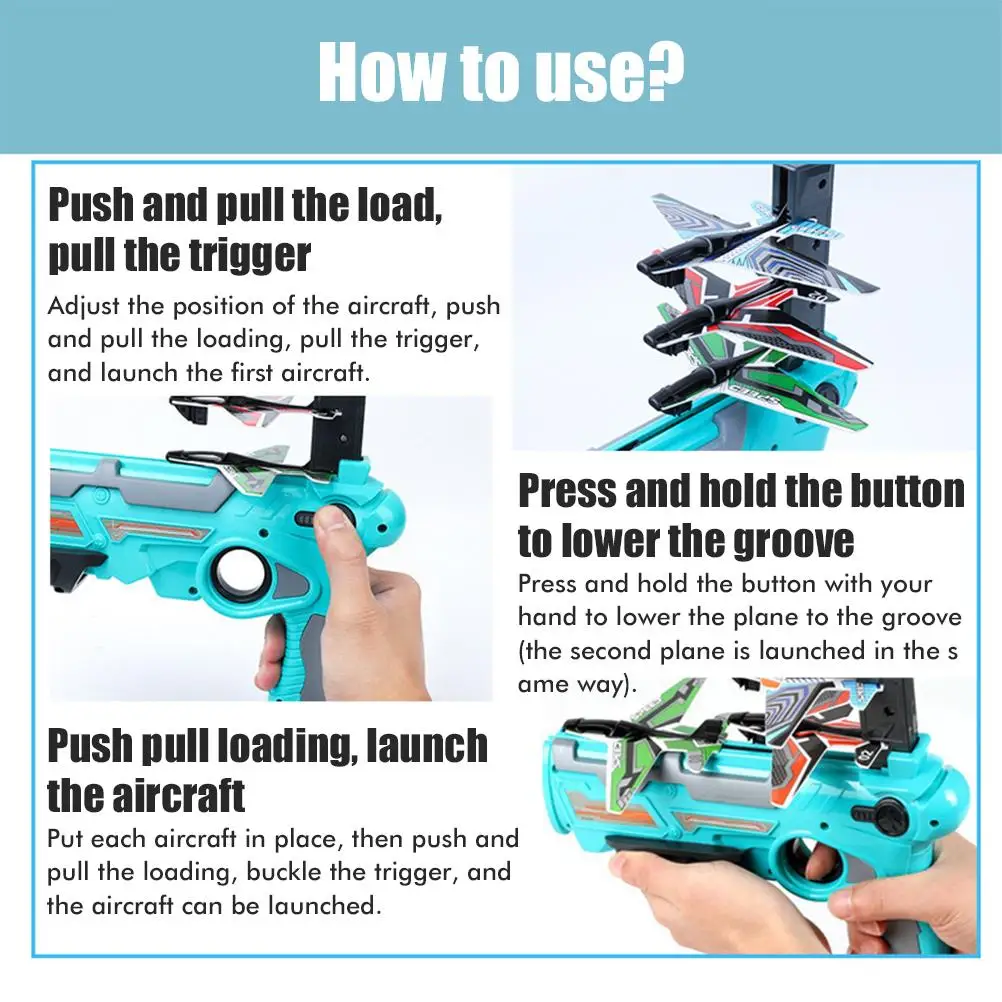 How to use?

Push and pull the load, pull the trigger

Adjust the position of the aircraft, push and pull the loading, pull the trigger, and launch the first aircraft.

Press and hold the button to lower the groove

Press and hold the button with your hand to lower the plane to the groove (the second plane is launched in the s ame way).

Push pull loading, launch the aircraft

Put each aircraft in place, then push and pull the loading, buckle the trigger, and the aircraft can be launched.