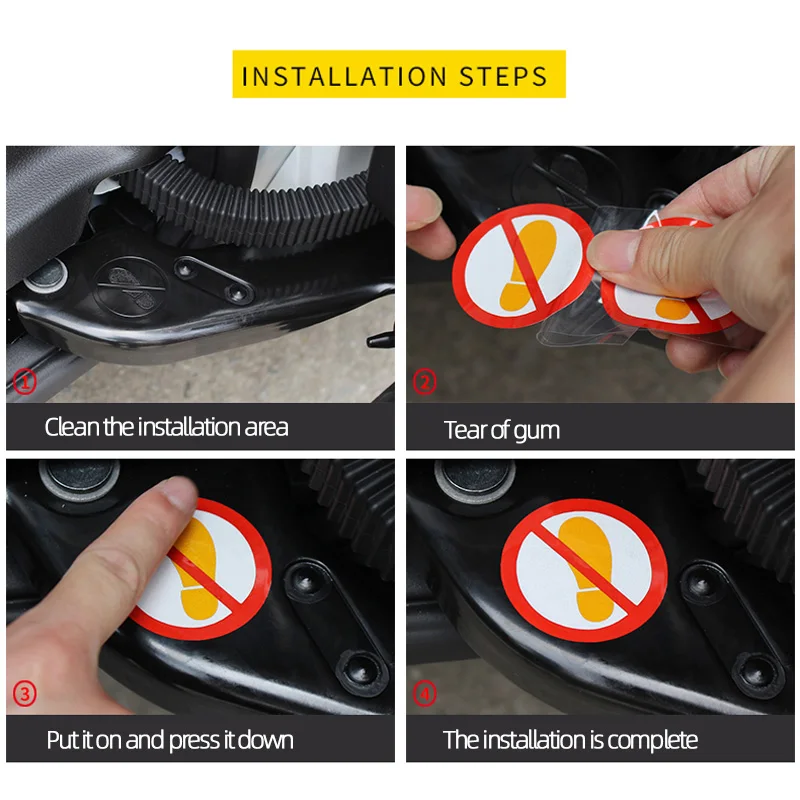 INSTALLATION STEPS

①

Clean the installation area

②

Tear of gum

③

Put it on and press it down

④

The installation is complete