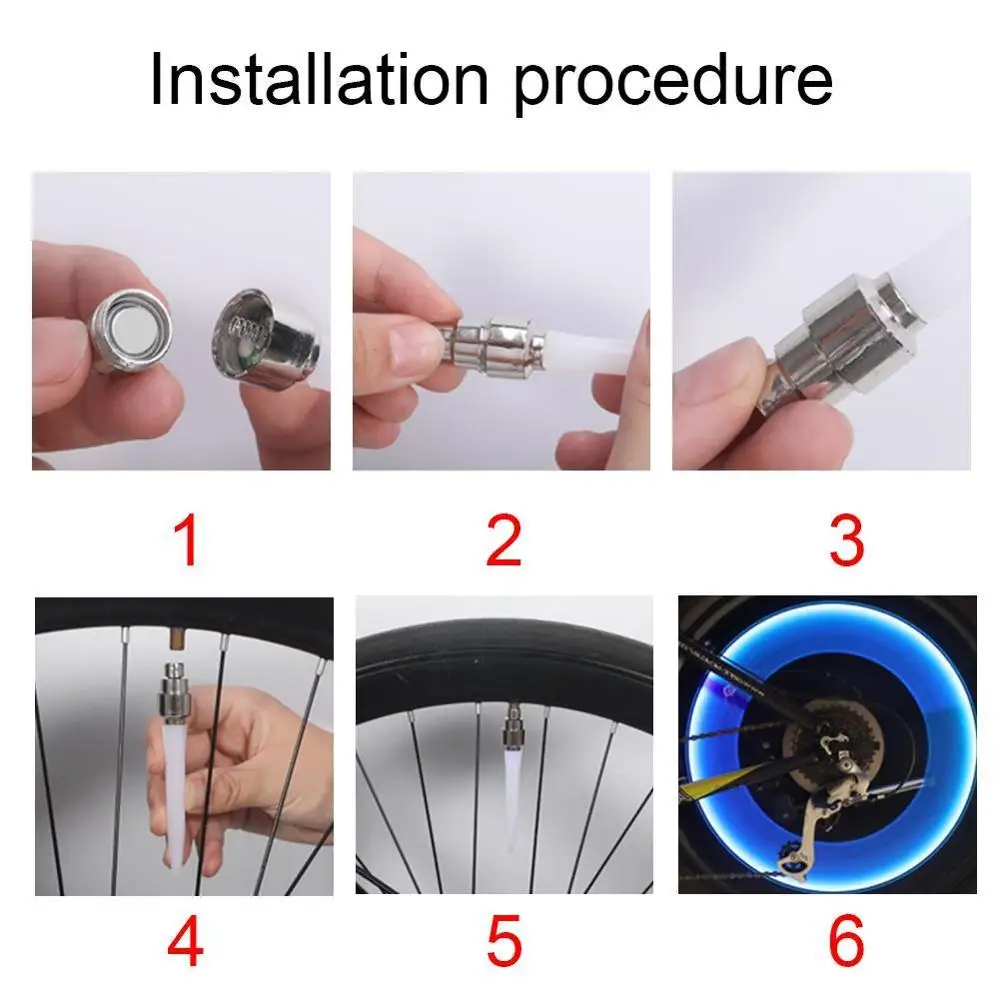 Installation procedure

1

2

3

4

5

6