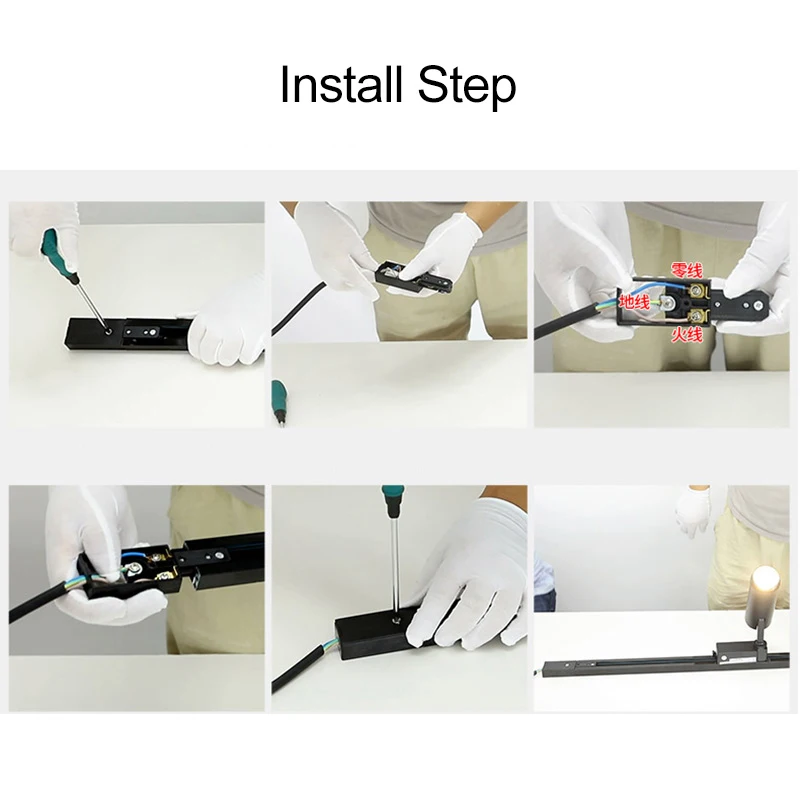 Install Step

零线
地线
火线