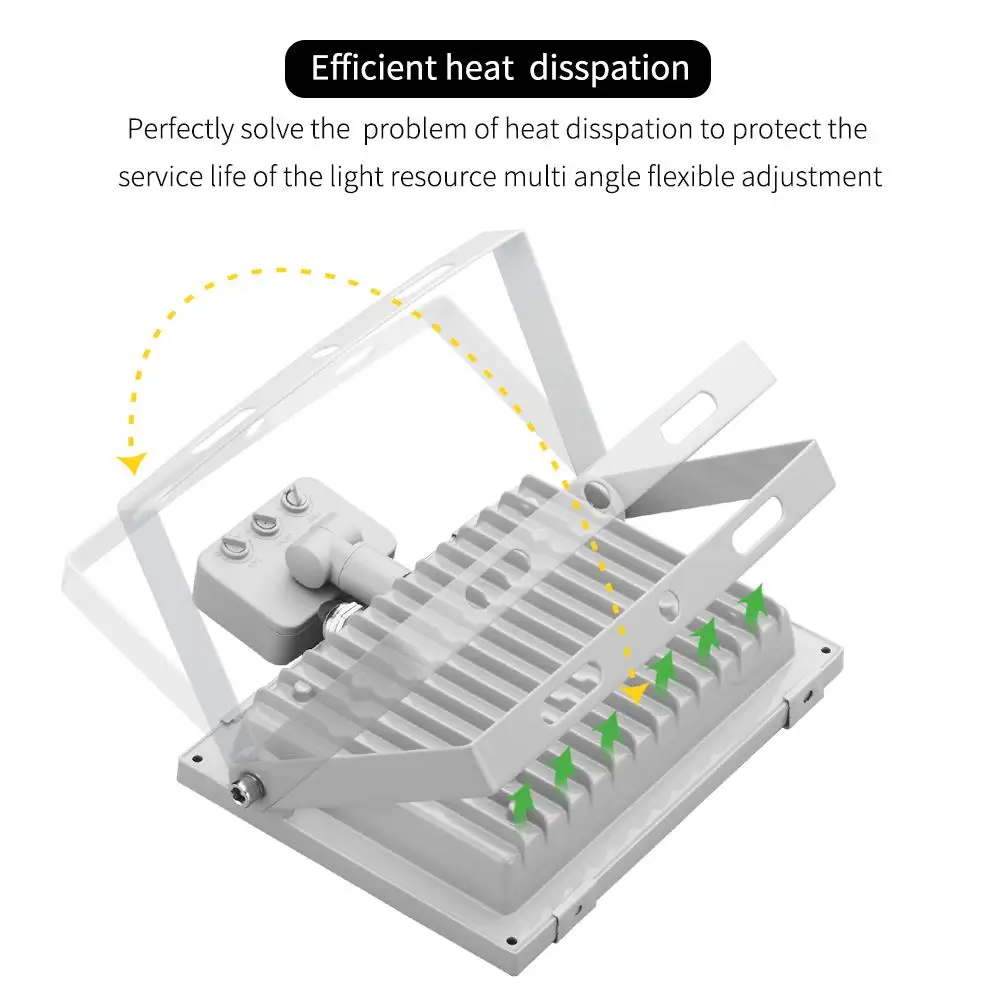 Efficient heat disspation

Perfectly solve the problem of heat disspation to protect the service life of the light resource multi angle flexible adjustment