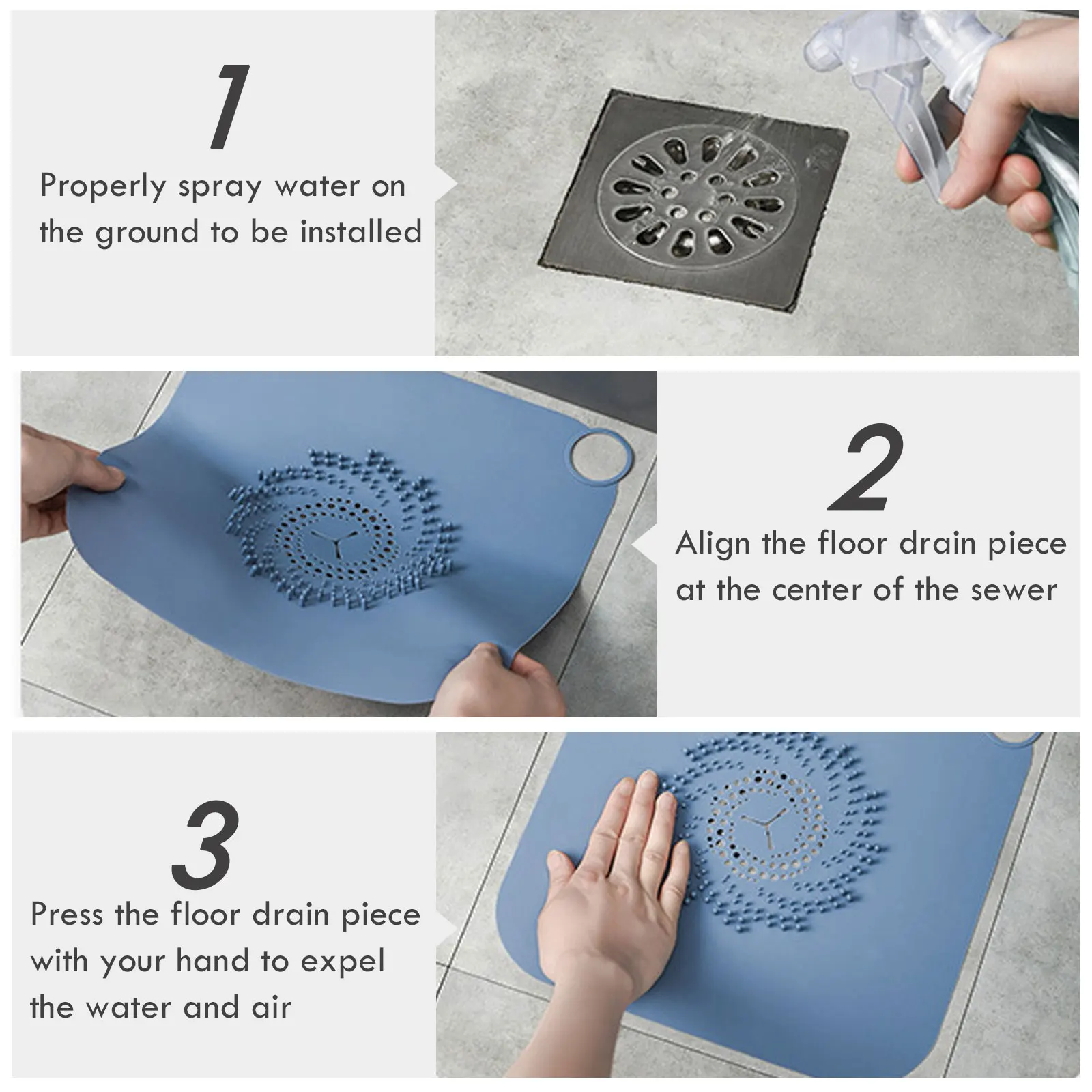 1
Properly spray water on the ground to be installed

2
Align the floor drain piece at the center of the sewer

3
Press the floor drain piece with your hand to expel the water and air