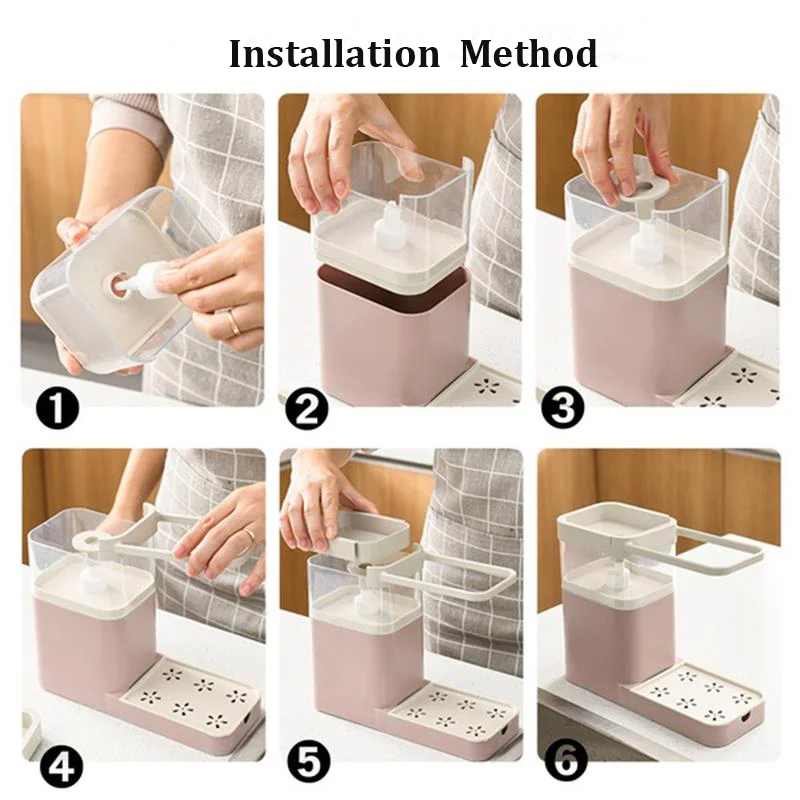 Installation Method

1

2

3

4

5

6