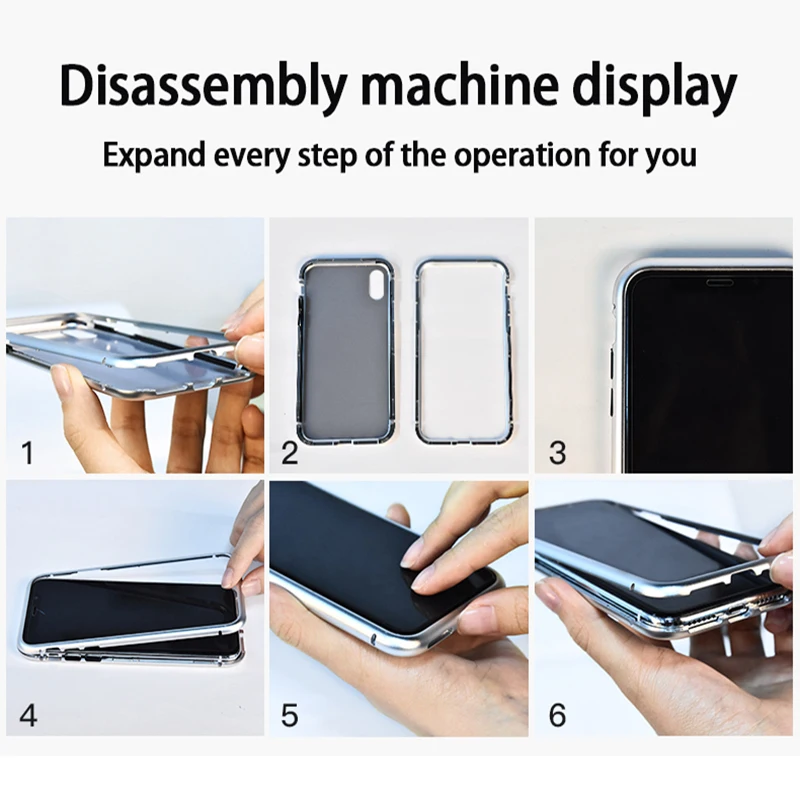 Disassembly machine display

Expand every step of the operation for you

1

2

3

4

5

6