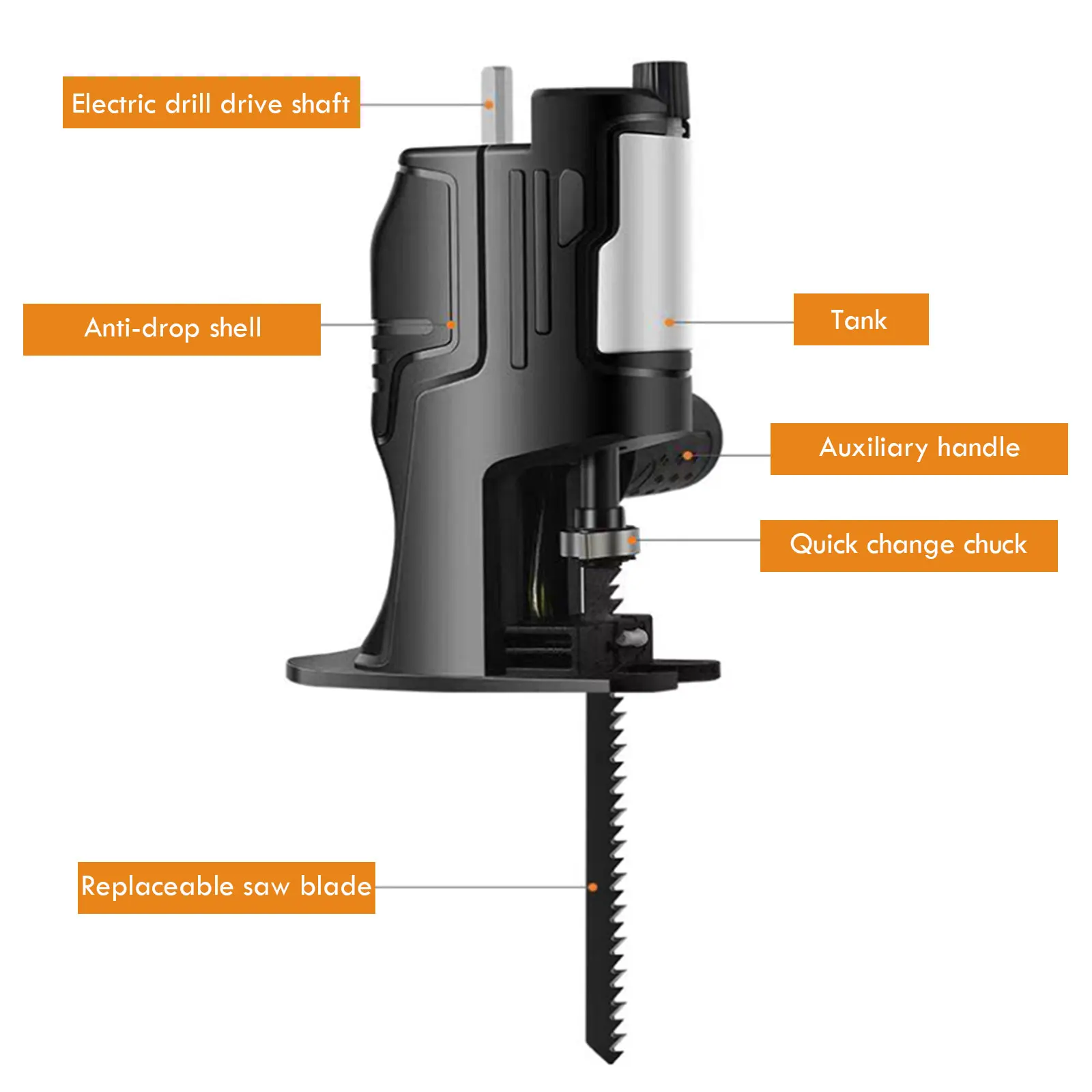 Electric drill drive shaft

Anti-drop shell

Tank

Auxiliary handle

Quick change chuck

Replaceable saw blade