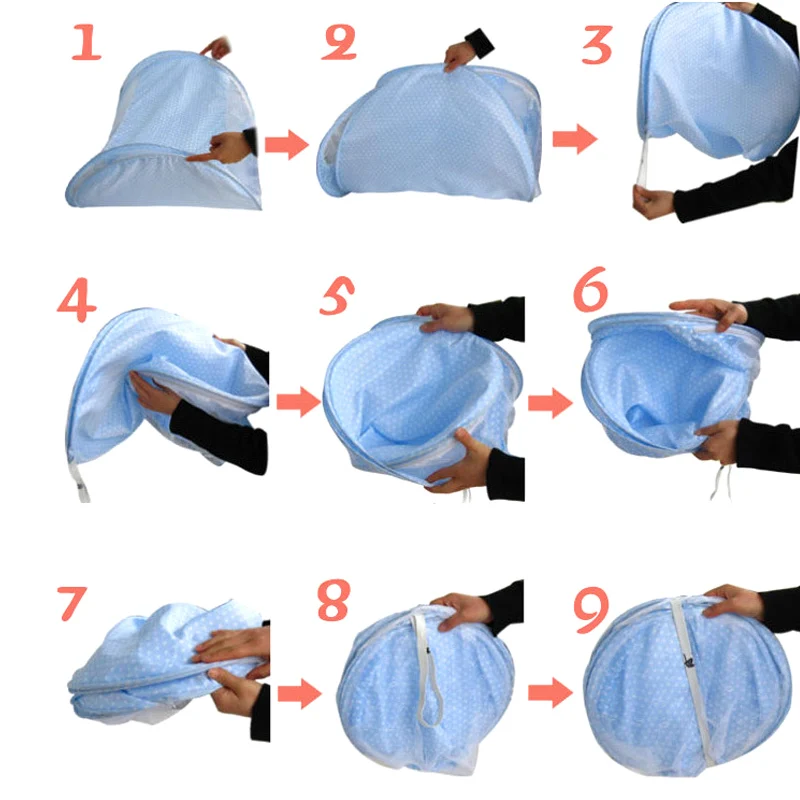 1
2
3
4
5
6
7
8
9