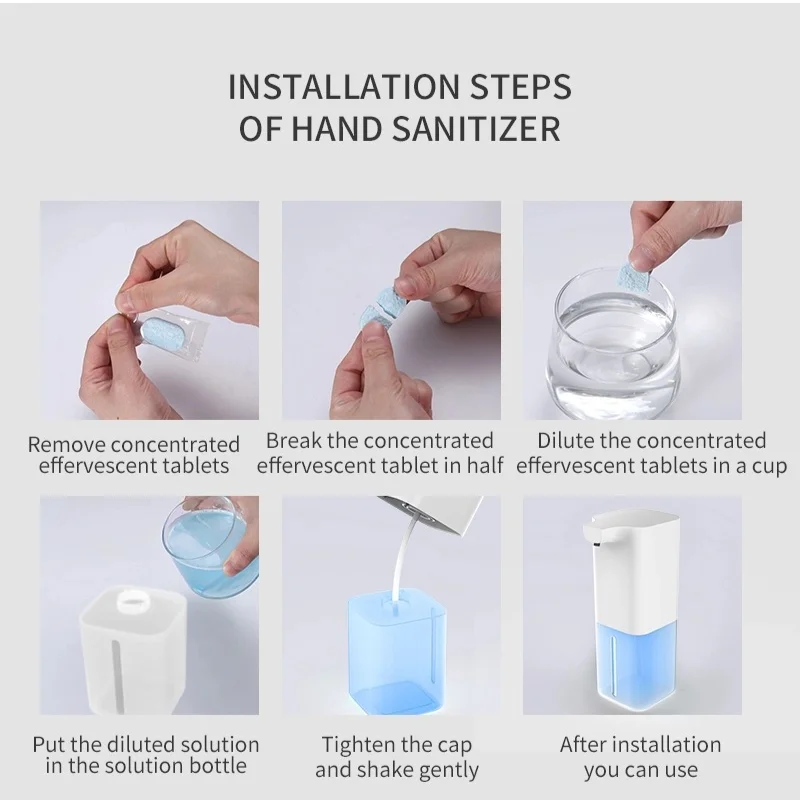 INSTALLATION STEPS
OF HAND SANITIZER

Remove concentrated effervescent tablets

Break the concentrated effervescent tablet in half

Dilute the concentrated effervescent tablets in a cup

Put the diluted solution in the solution bottle

Tighten the cap and shake gently

After installation you can use