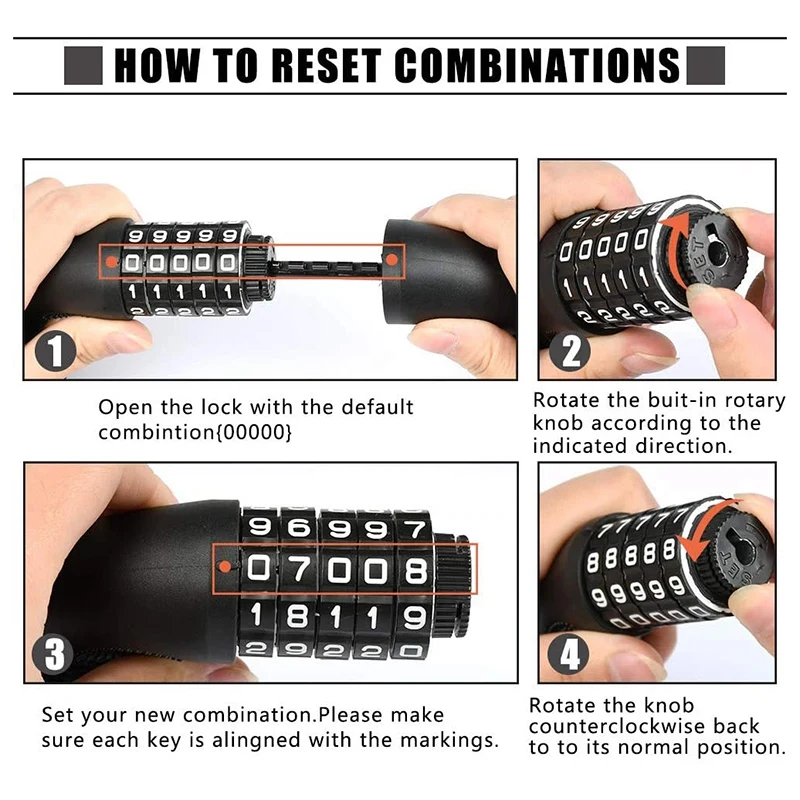 HOW TO RESET COMBINATIONS

99999
00000
11111
22222

1

Open the lock with the default combintion{00000}

99999
00000
11111
22222
SET

2

Rotate the buit-in rotary knob according to the indicated direction.

96997
07008
18119
29220

3

Set your new combination.Please make sure each key is alingned with the markings.

77777
88888
99999
00000
SET

4

Rotate the knob counterclockwise back to to its normal position.