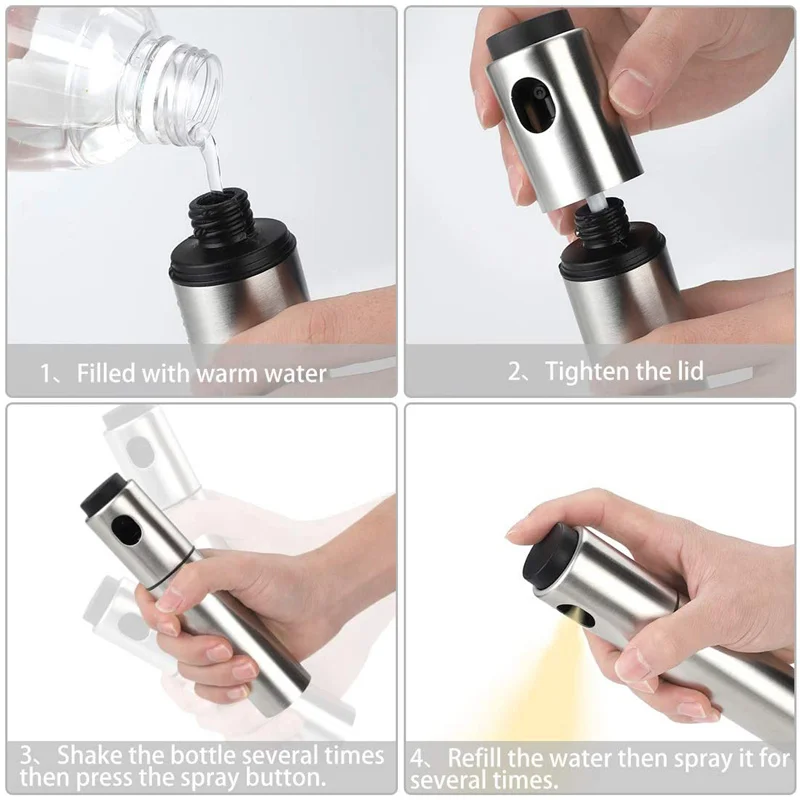 1、Filled with warm water

2、Tighten the lid

3、Shake the bottle several times then press the spray button.

4、Refill the water then spray it for several times.