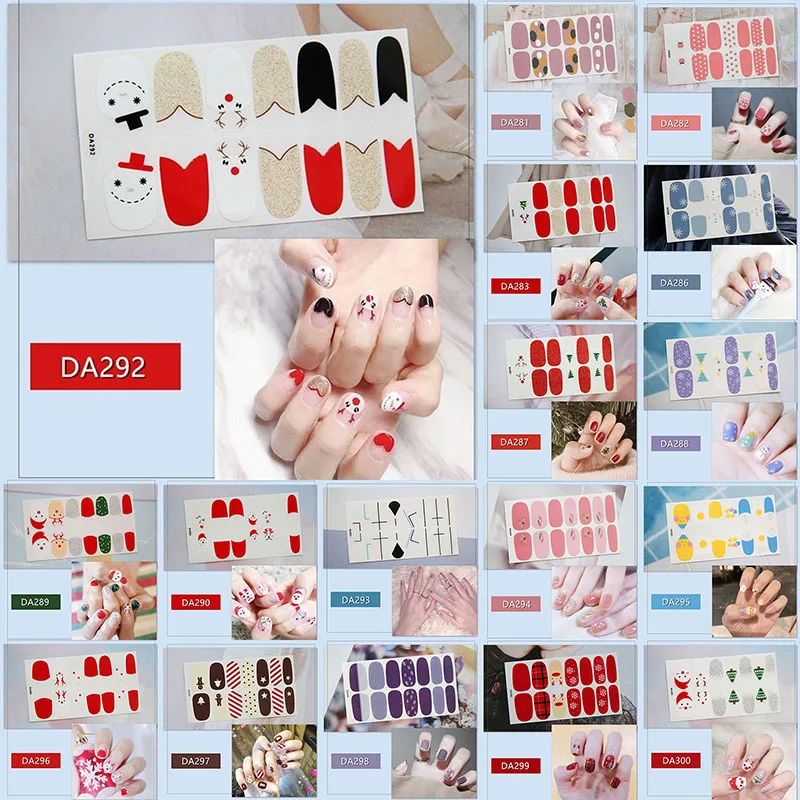 DA292

DA292

DA281

DA282

DA283

DA286

DA287

DA288

DA289

DA290

DA293

DA294

DA295

DA296

DA297

DA298

DA299

DA300