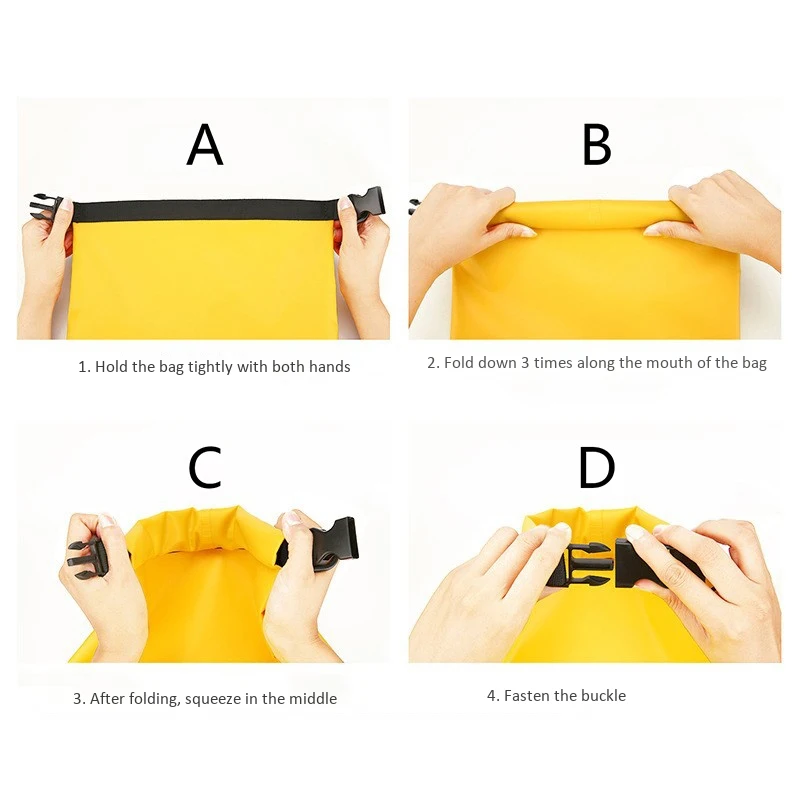 A

1. Hold the bag tightly with both hands

B

2. Fold down 3 times along the mouth of the bag

C

3. After folding, squeeze in the middle

D

4. Fasten the buckle