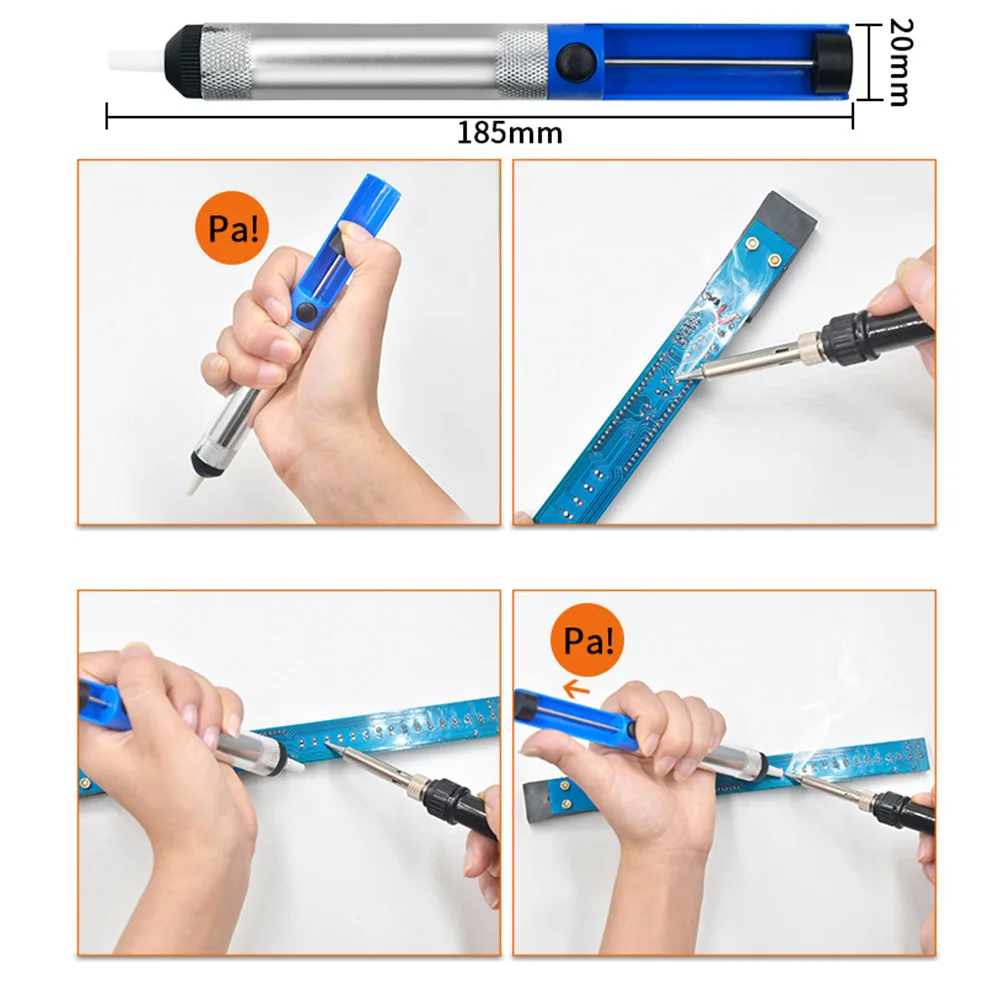 20mm

185mm

Pa!

Pa!