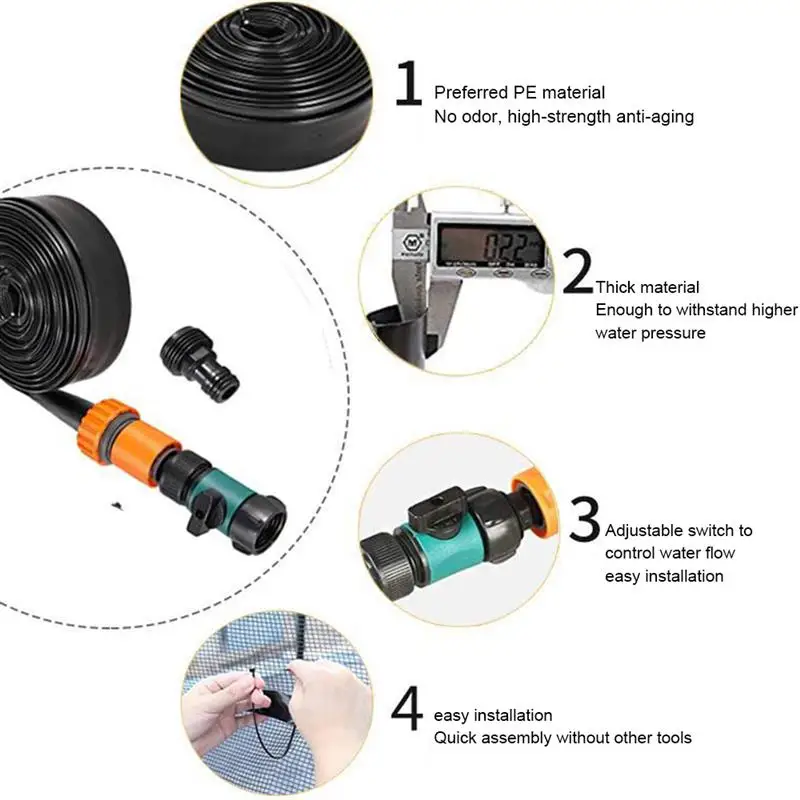 1 Preferred PE material
No odor, high-strength anti-aging

0.22

2 Thick material
Enough to withstand higher water pressure

3 Adjustable switch to control water flow
easy installation

4 easy installation
Quick assembly without other tools