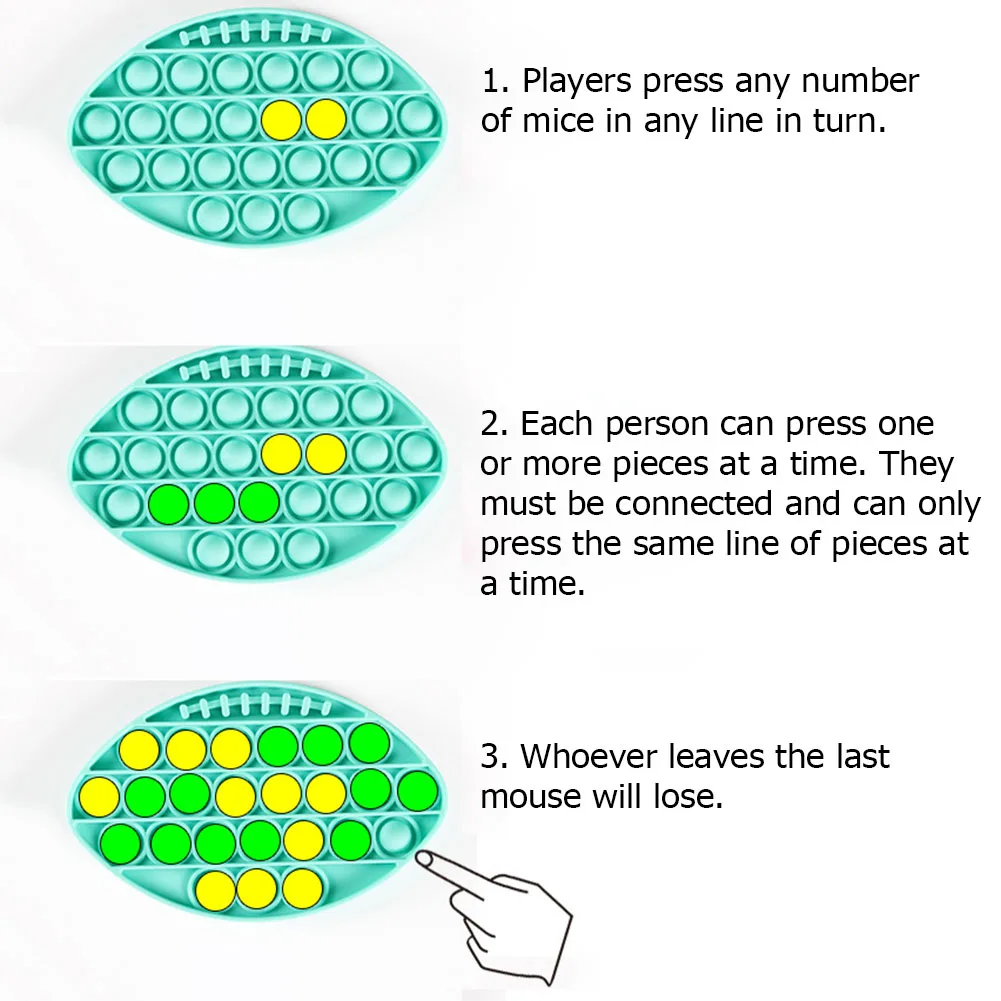 1. Players press any number of mice in any line in turn.

2. Each person can press one or more pieces at a time. They must be connected and can only press the same line of pieces at a time.

3. Whoever leaves the last mouse will lose.